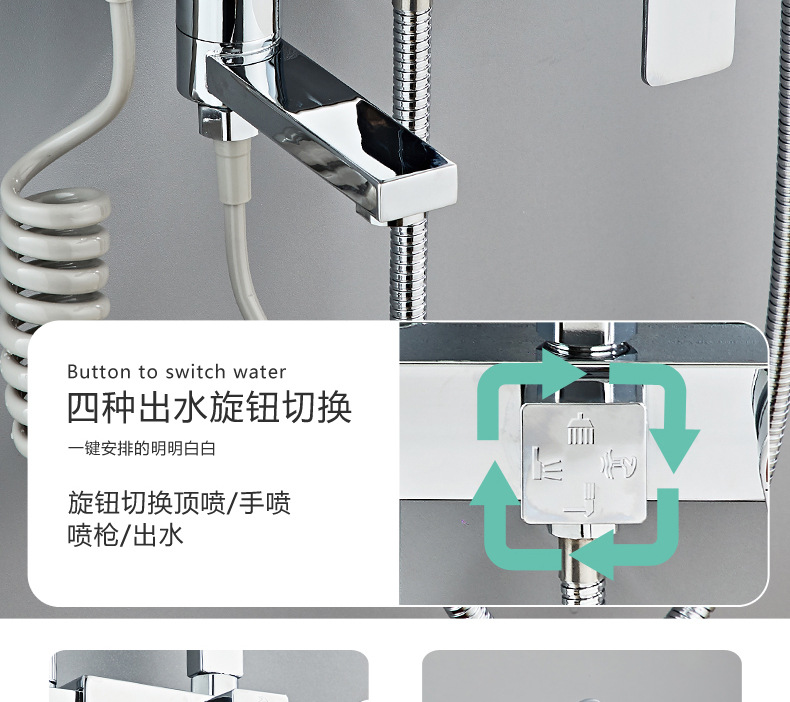 Button to switch water
四种出水旋钮切换
一键安排的明明白白

旋钮切换顶喷/手喷
喷枪/出水