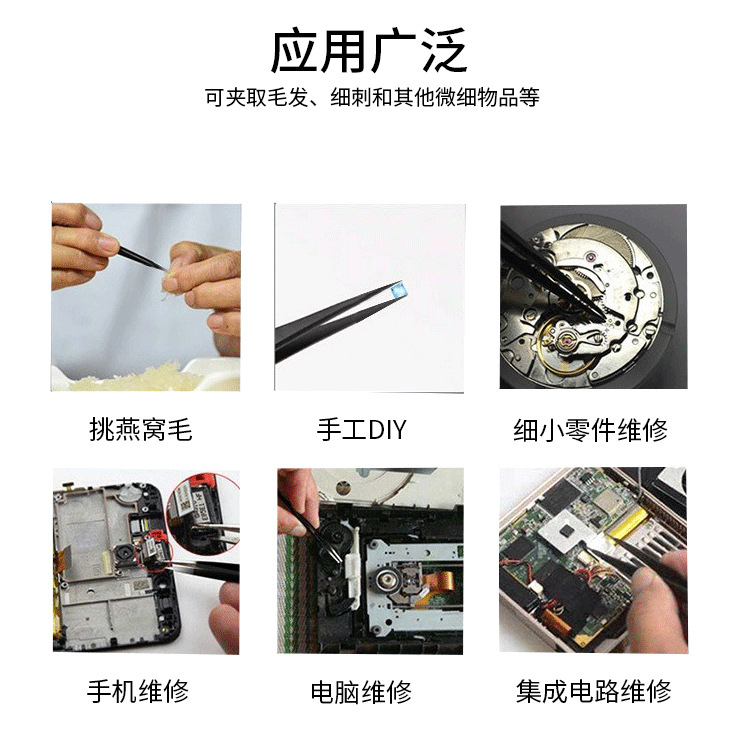 应用广泛
可夹取毛发、细刺和其他微细物品等

挑燕窝毛

手工DIY

细小零件维修

手机维修

电脑维修

集成电路维修