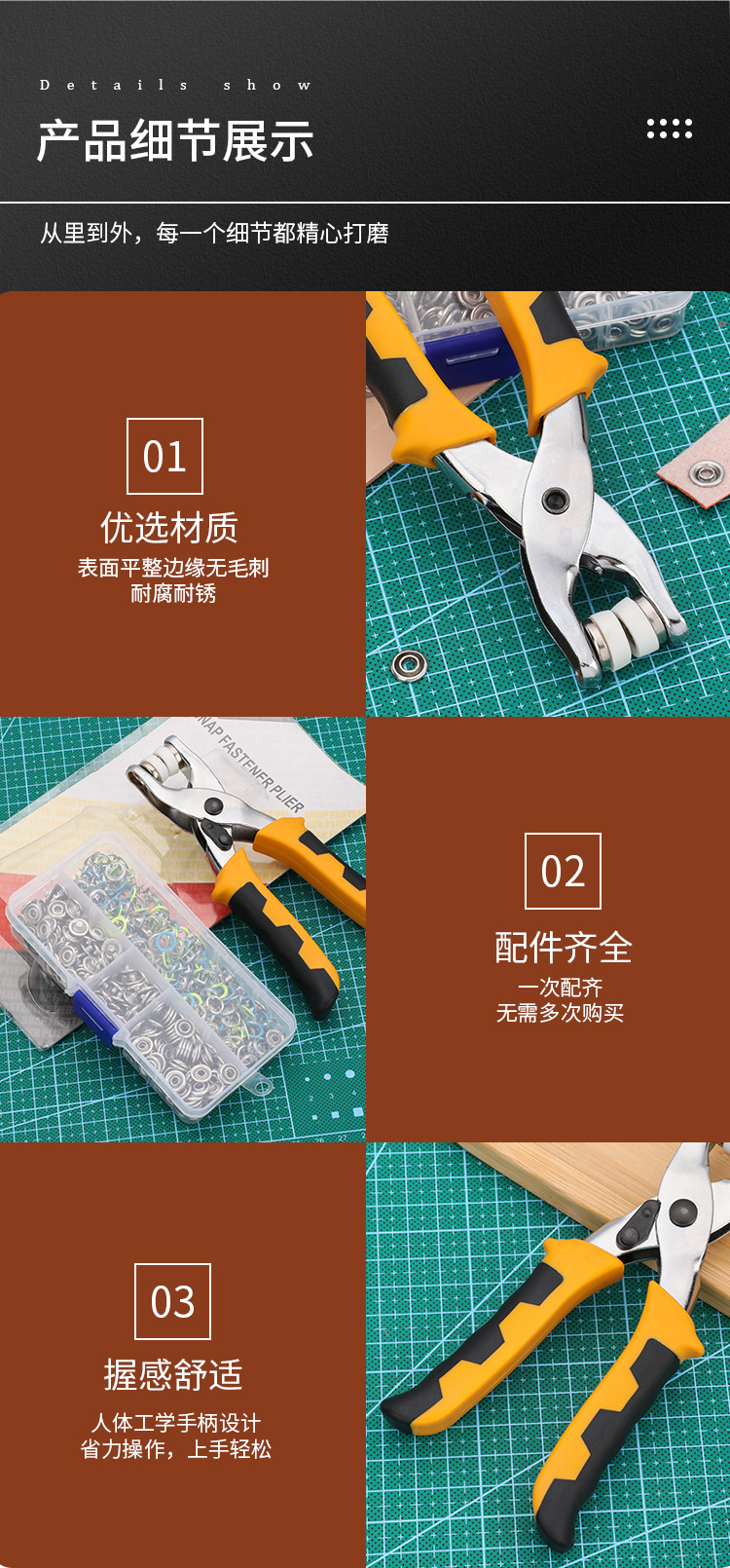 Details show

产品细节展示

从里到外，每一个细节都精心打磨

01

优选材质

表面平整边缘无毛刺
耐腐耐锈

NAP FASTENER PLIER

02

配件齐全

一次配齐
无需多次购买

03

握感舒适

人体工学手柄设计
省力操作，上手轻松