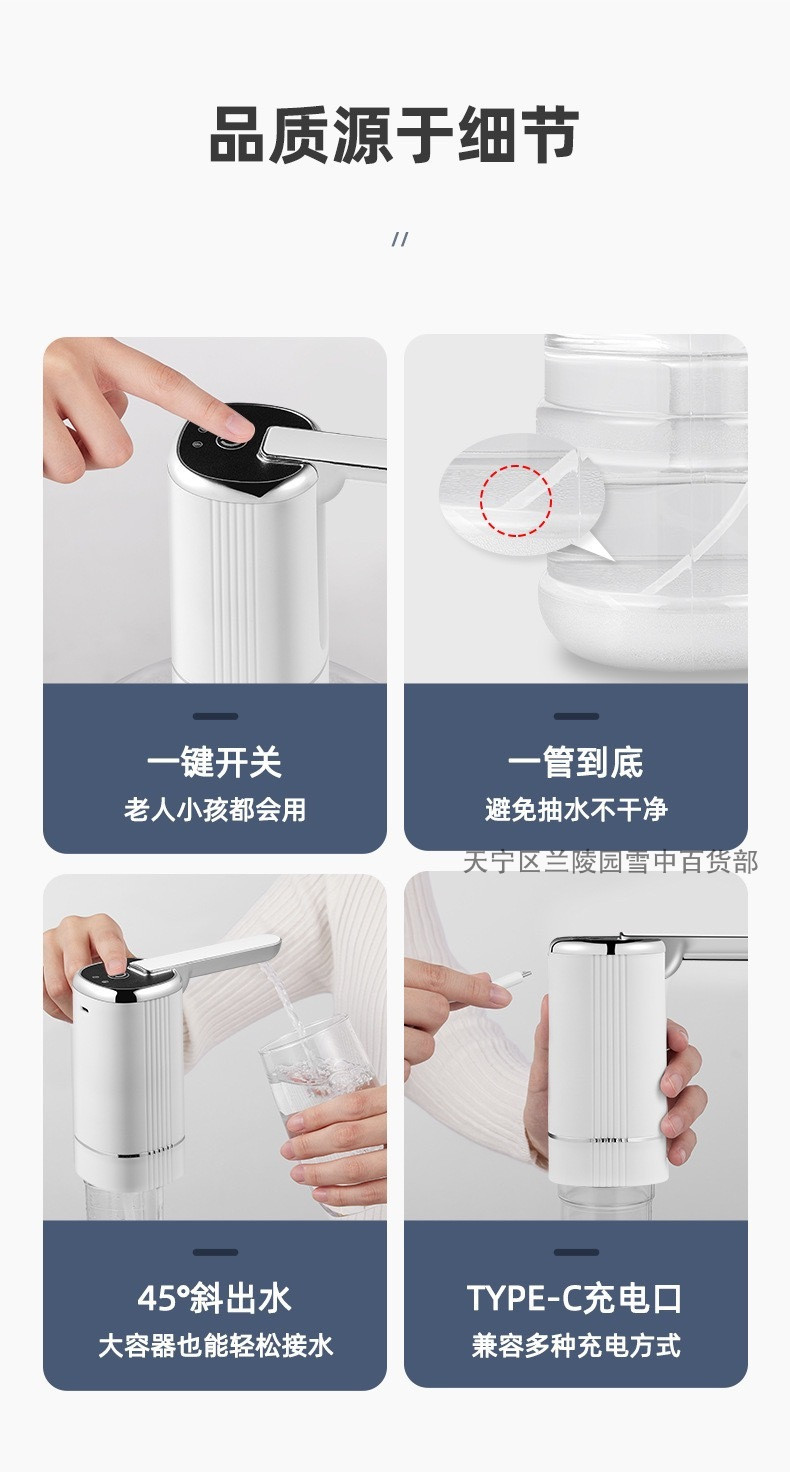 品质源于细节

//

一键开关
老人小孩都会用

一管到底
避免抽水不干净

天宁区兰陵园雪中百货部

45°斜出水
大容器也能轻松接水

TYPE-C充电口
兼容多种充电方式