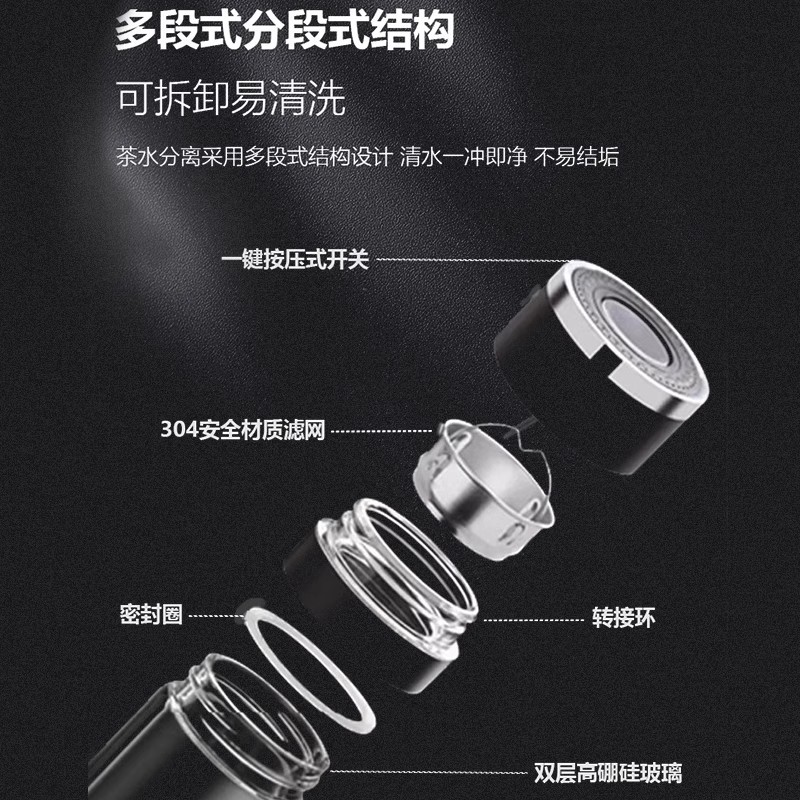 多段式分段式结构

可拆卸易清洗

茶水分离采用多段式结构设计 清水一冲即净 不易结垢

一键按压式开关

304安全材质滤网

密封圈

转接环

双层高硼硅玻璃