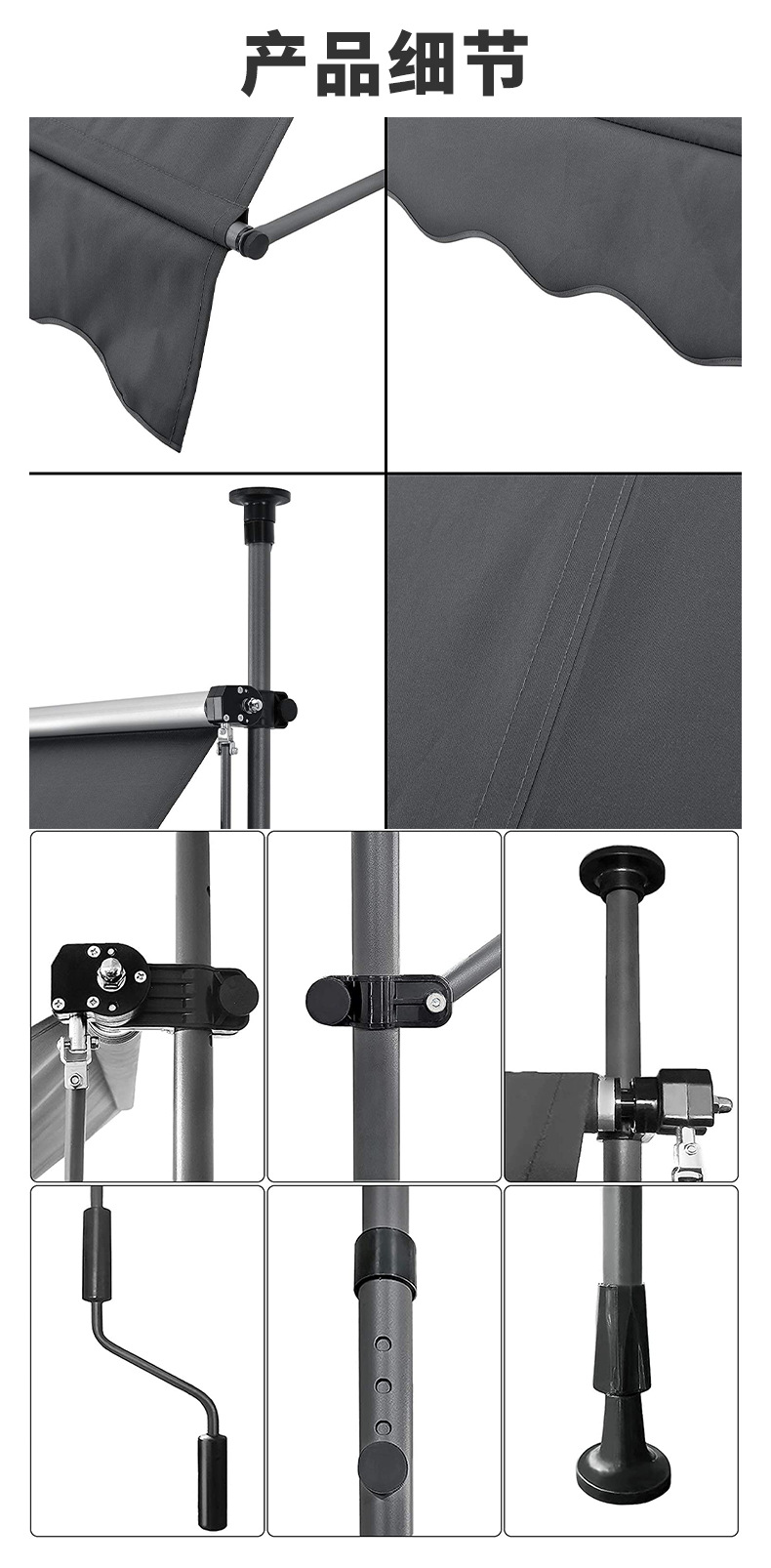 产品细节