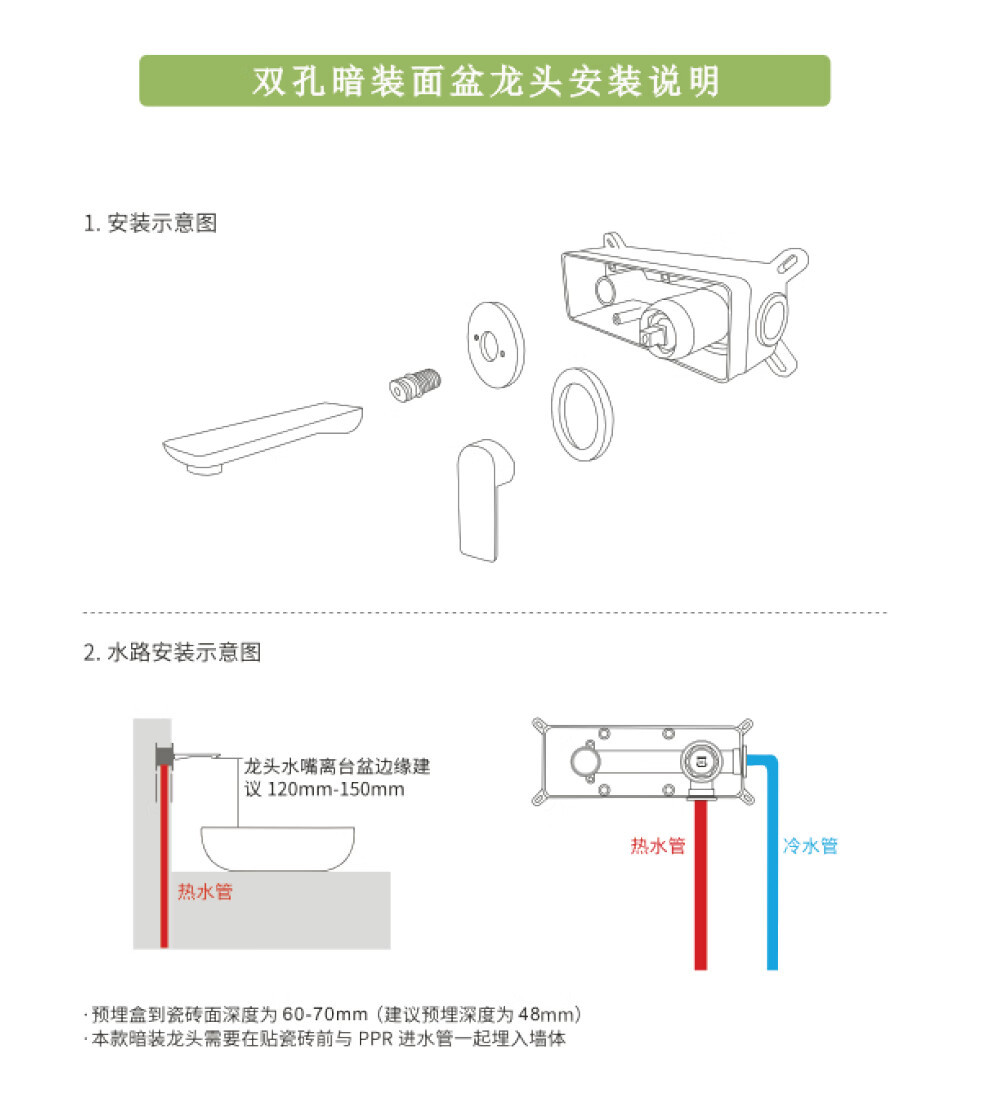 双孔暗装面盆龙头安装说明

1. 安装示意图

2. 水路安装示意图

龙头水嘴离台盆边缘建议 120mm-150mm

热水管

热水管

冷水管

· 预埋盒到瓷砖面深度为 60-70mm（建议预埋深度为 48mm）
· 本款暗装龙头需要在贴瓷砖前与 PPR 进水管一起埋入墙体