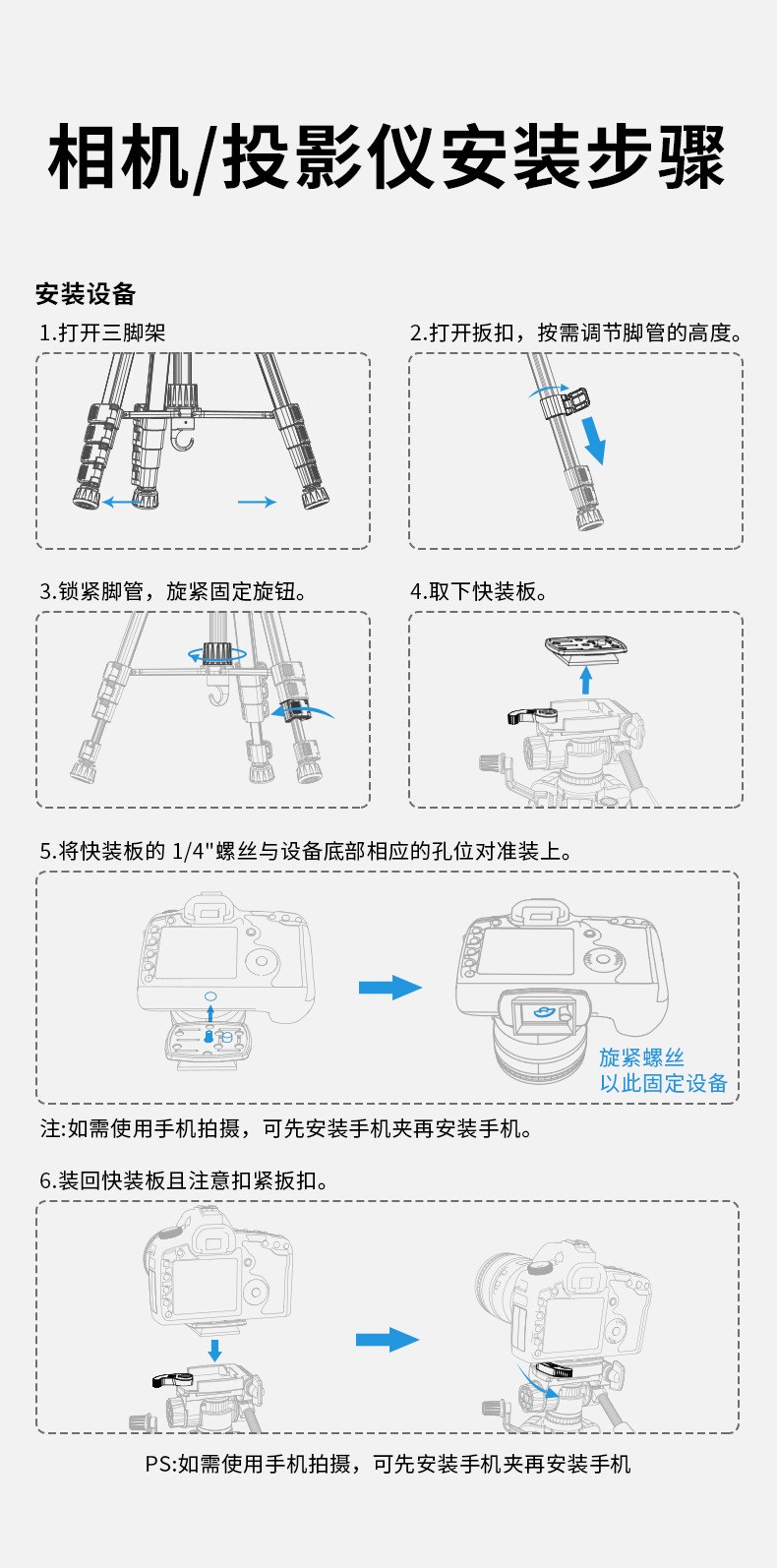 相机/投影仪安装步骤

安装设备

1.打开三脚架

2.打开扳扣，按需调节脚管的高度。

3.锁紧脚管，旋紧固定旋钮。

4.取下快装板。

5.将快装板的 1/4"螺丝与设备底部相应的孔位对准装上。

旋紧螺丝
以此固定设备

注:如需使用手机拍摄，可先安装手机夹再安装手机。

6.装回快装板且注意扣紧扳扣。

PS:如需使用手机拍摄，可先安装手机夹再安装手机