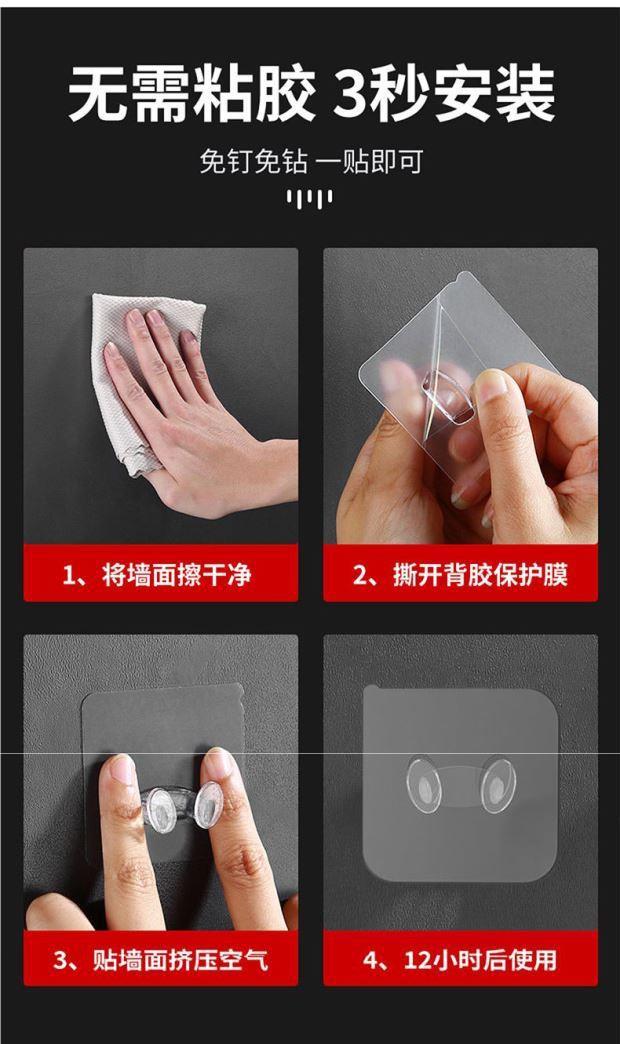 无需粘胶 3秒安装

免钉免钻 一贴即可

1、将墙面擦干净

2、撕开背胶保护膜

3、贴墙面挤压空气

4、12小时后使用