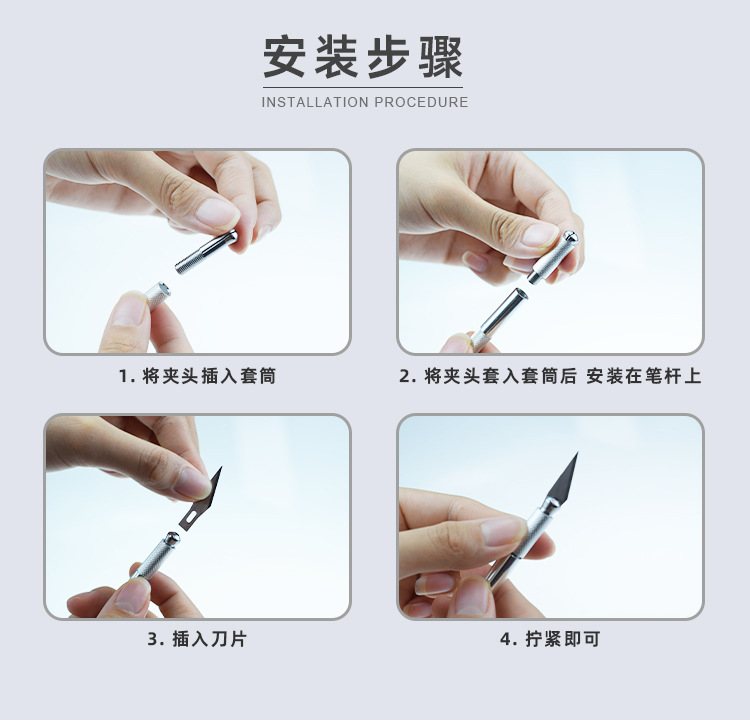 安装步骤
INSTALLATION PROCEDURE

1. 将夹头插入套筒

2. 将夹头套入套筒后 安装在笔杆上

3. 插入刀片

4. 拧紧即可