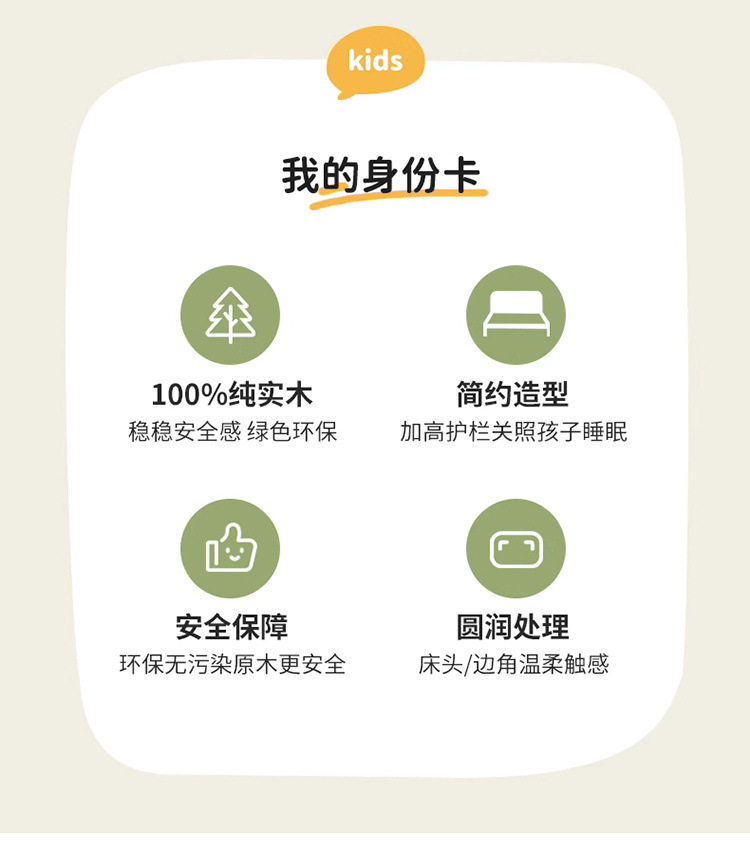 kids

我的身份卡

100%纯实木
稳稳安全感 绿色环保

简约造型
加高护栏关照孩子睡眠

安全保障
环保无污染原木更安全

圆润处理
床头/边角温柔触感