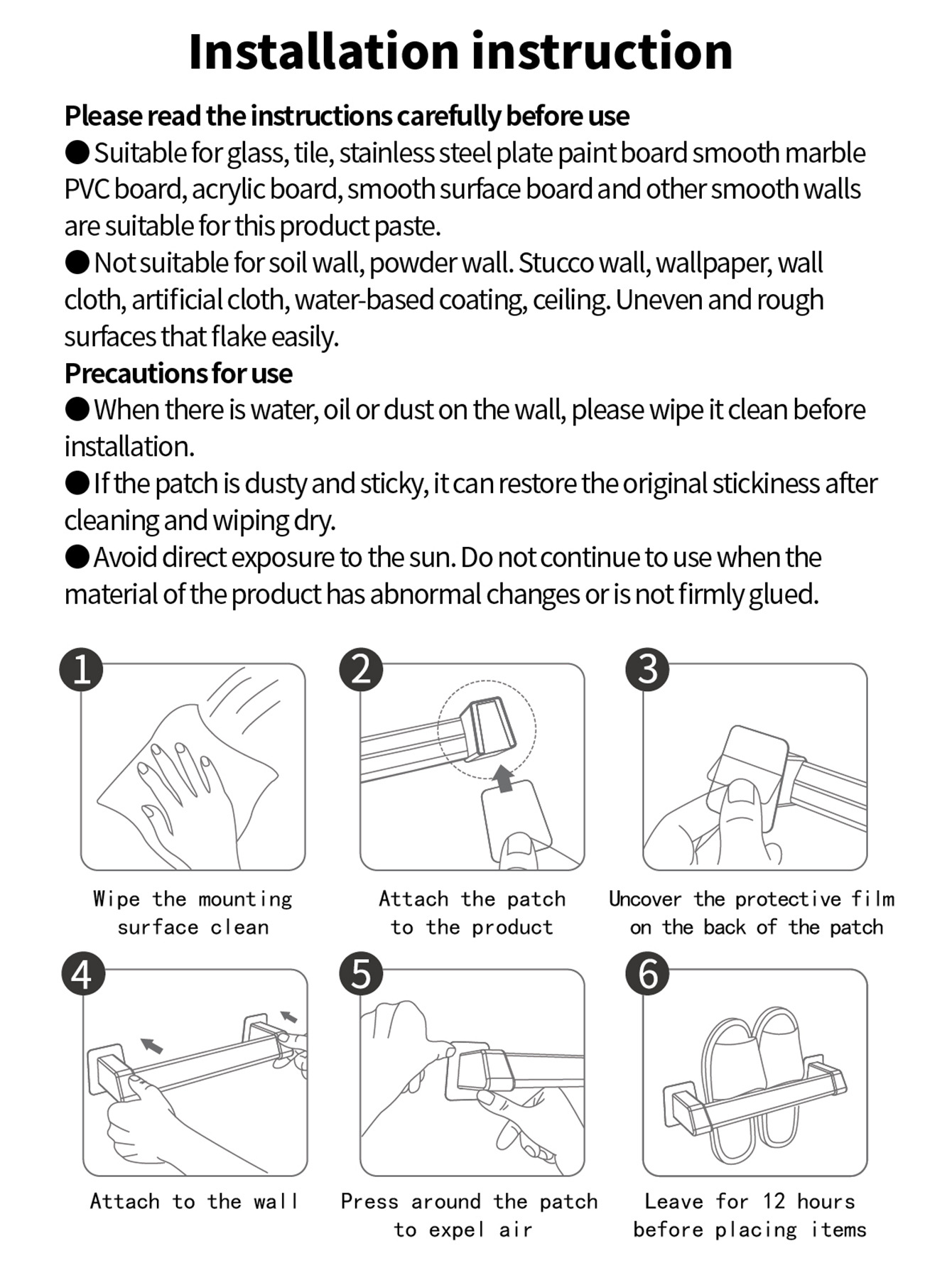 Installation instruction

Please read the instructions carefully before use

● Suitable for glass, tile, stainless steel plate paint board smooth marble PVC board, acrylic board, smooth surface board and other smooth walls are suitable for this product paste.

● Not suitable for soil wall, powder wall. Stucco wall, wallpaper, wall cloth, artificial cloth, water-based coating, ceiling. Uneven and rough surfaces that flake easily.

Precautions for use

● When there is water, oil or dust on the wall, please wipe it clean before installation.

● If the patch is dusty and sticky, it can restore the original stickiness after cleaning and wiping dry.

● Avoid direct exposure to the sun. Do not continue to use when the material of the product has abnormal changes or is not firmly glued.

1
Wipe the mounting surface clean

2
Attach the patch to the product

3
Uncover the protective film on the back of the patch

4
Attach to the wall

5
Press around the patch to expel air

6
Leave for 12 hours before placing items