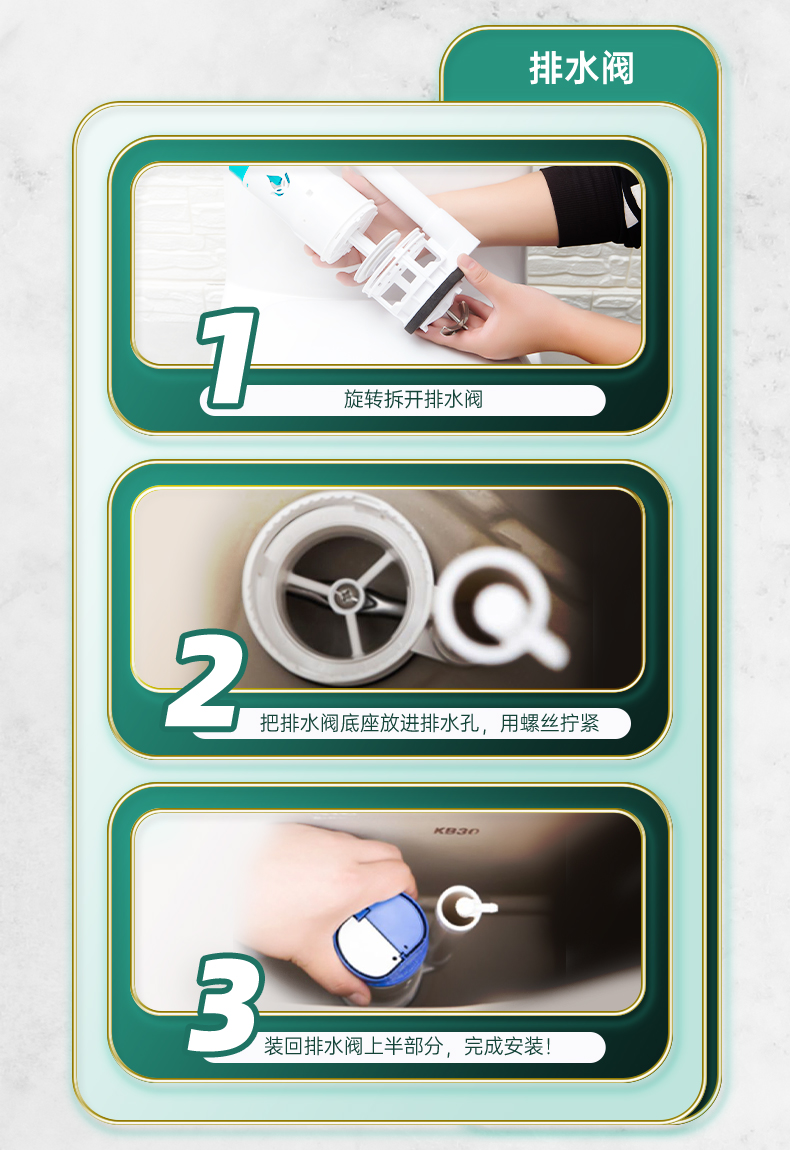 排水阀

1
旋转拆开排水阀

2
把排水阀底座放进排水孔，用螺丝拧紧

KB30
3
装回排水阀上半部分，完成安装！