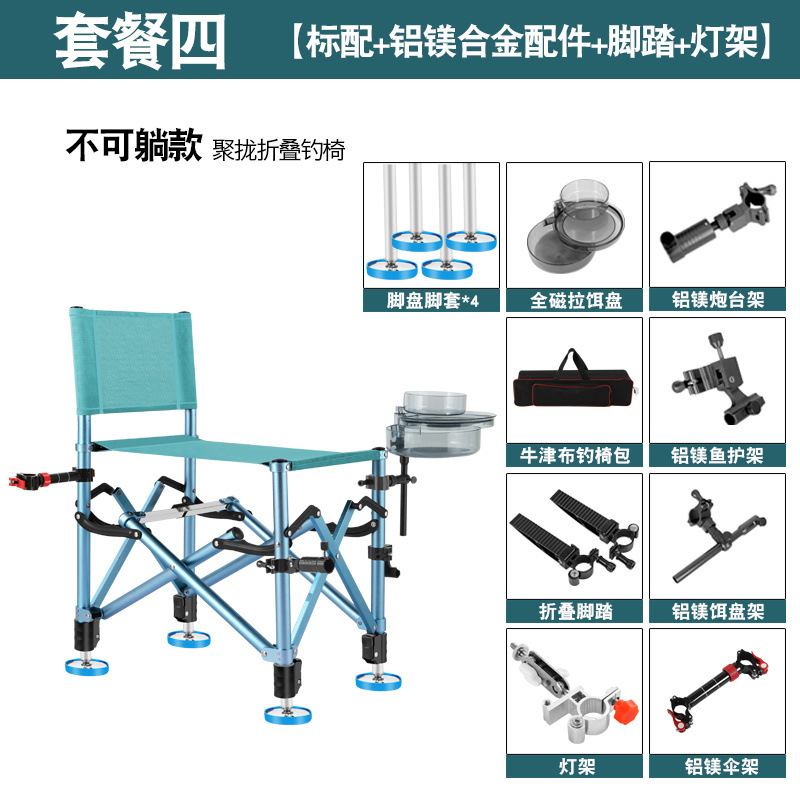 套餐四 【标配+铝镁合金配件+脚踏+灯架】

不可躺款 聚拢折叠钓椅

脚盘脚套*4

全磁拉饵盘

铝镁炮台架

牛津布钓椅包

铝镁鱼护架

折叠脚踏

铝镁饵盘架

灯架

铝镁伞架