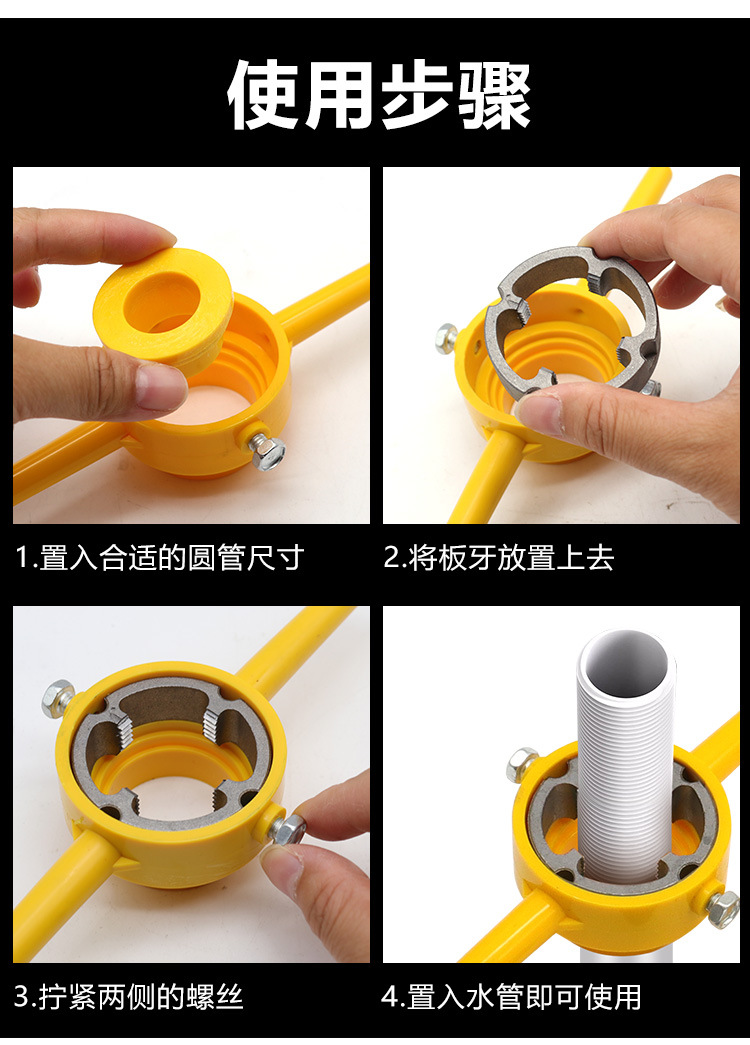 使用步骤

1.置入合适的圆管尺寸

2.将板牙放置上去

3.拧紧两侧的螺丝

4.置入水管即可使用