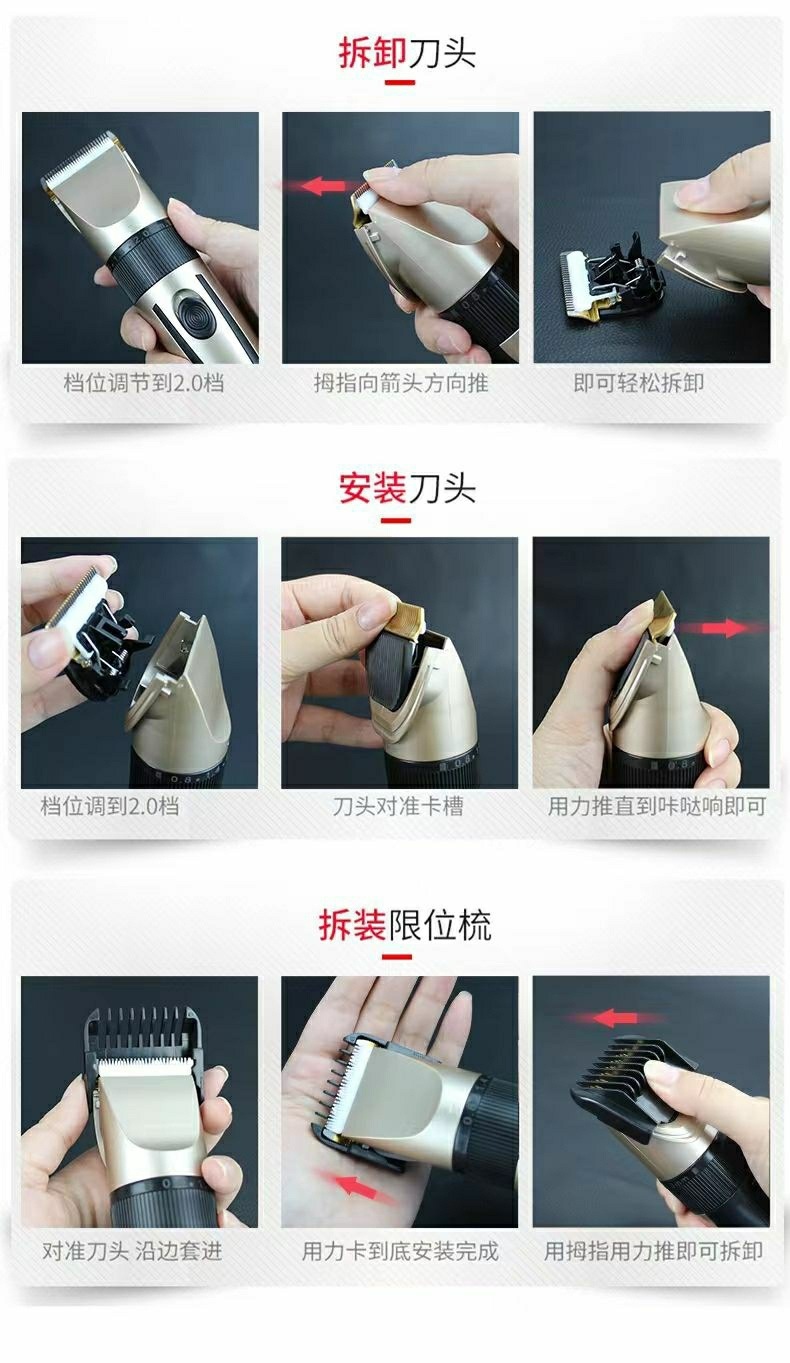 拆卸刀头

档位调节到2.0档

拇指向箭头方向推

即可轻松拆卸

安装刀头

档位调到2.0档

刀头对准卡槽

用力推直到咔哒响即可

拆装限位梳

对准刀头 沿边套进

用力卡到底安装完成

用拇指用力推即可拆卸