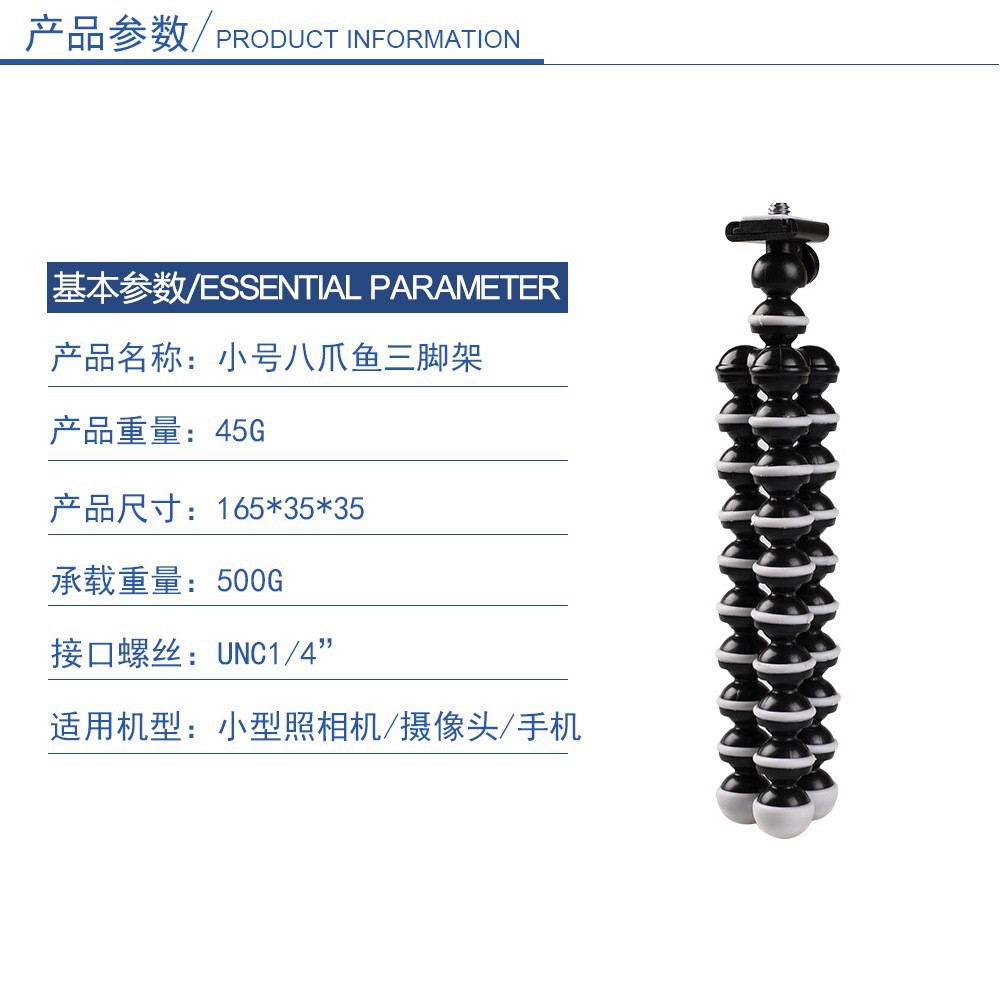 产品参数/PRODUCT INFORMATION

基本参数/ESSENTIAL PARAMETER

产品名称：小号八爪鱼三脚架

产品重量：45G

产品尺寸：165*35*35

承载重量：500G

接口螺丝：UNC1/4”

适用机型：小型照相机/摄像头/手机