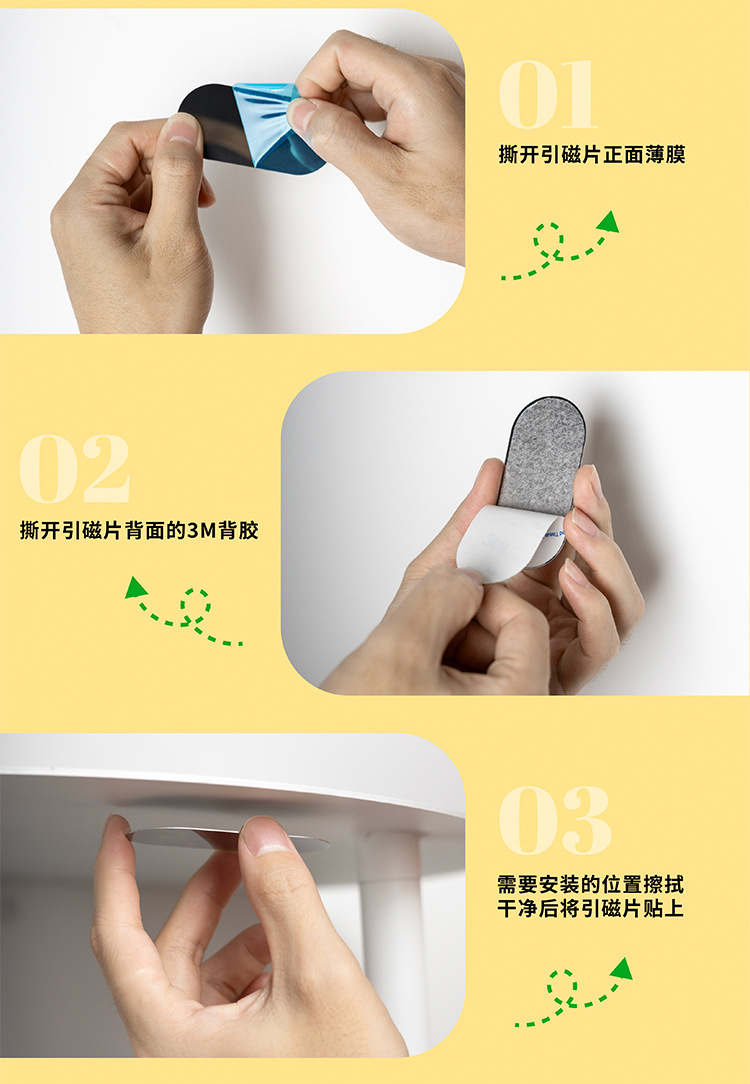 01
撕开引磁片正面薄膜

02
撕开引磁片背面的3M背胶

03
需要安装的位置擦拭干净后将引磁片贴上