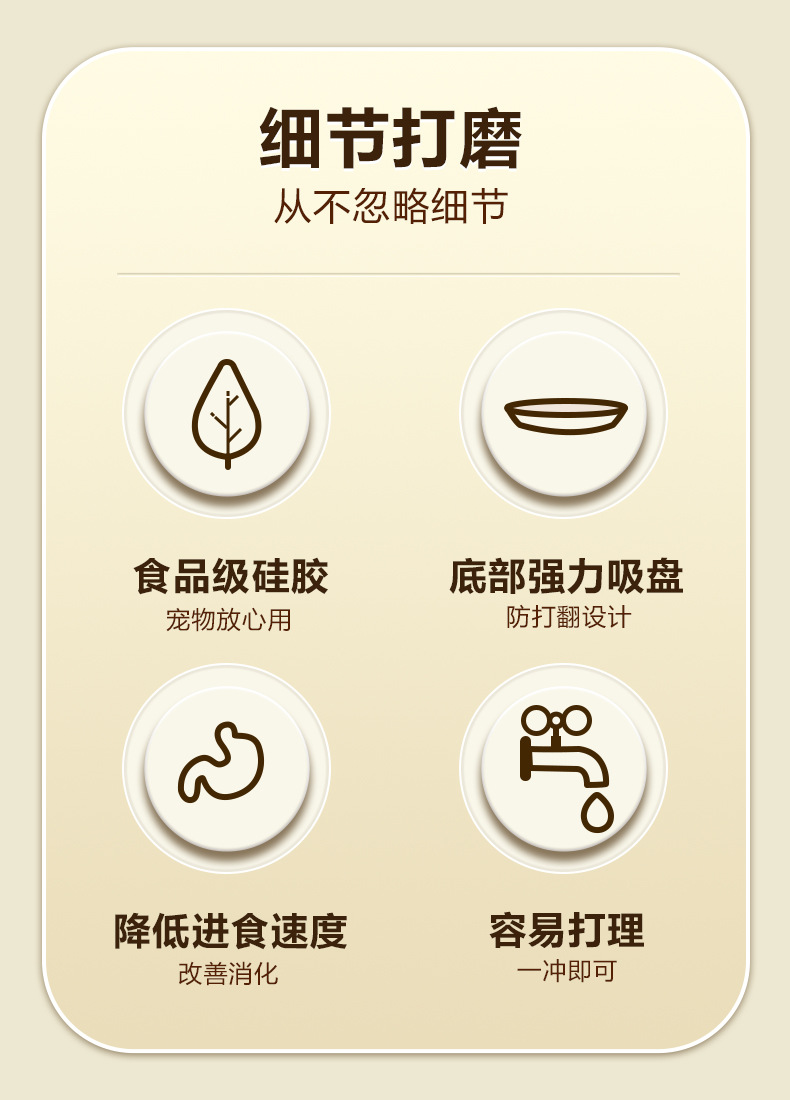 细节打磨
从不忽略细节

食品级硅胶
宠物放心用

底部强力吸盘
防打翻设计

降低进食速度
改善消化

容易打理
一冲即可