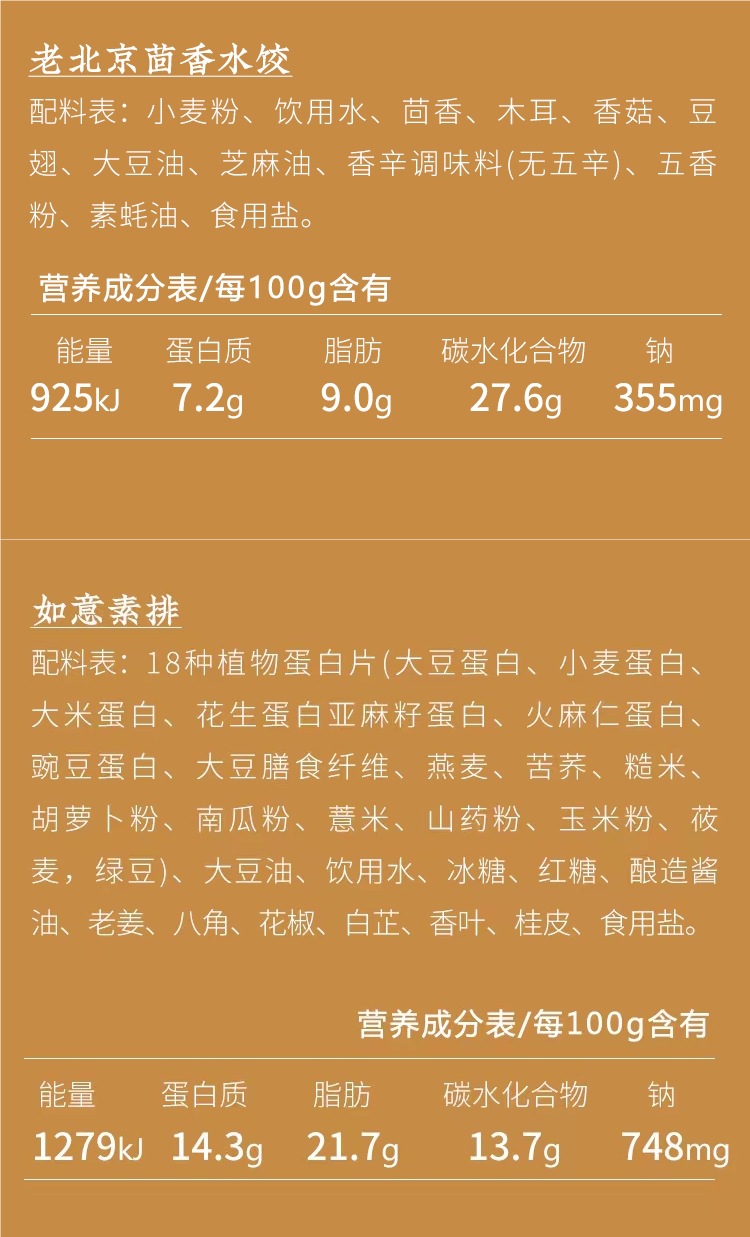 老北京茴香水饺

配料表：小麦粉、饮用水、茴香、木耳、香菇、豆翅、大豆油、芝麻油、香辛调味料(无五辛)、五香粉、素蚝油、食用盐。

营养成分表/每100g含有

| 能量 | 蛋白质 | 脂肪 | 碳水化合物 | 钠 |
|---|---|---|---|---|
| 925kJ | 7.2g | 9.0g | 27.6g | 355mg |

如意素排

配料表：18种植物蛋白片(大豆蛋白、小麦蛋白、大米蛋白、花生蛋白亚麻籽蛋白、火麻仁蛋白、豌豆蛋白、大豆膳食纤维、燕麦、苦荞、糙米、胡萝卜粉、南瓜粉、薏米、山药粉、玉米粉、莜麦，绿豆)、大豆油、饮用水、冰糖、红糖、酿造酱油、老姜、八角、花椒、白芷、香叶、桂皮、食用盐。

营养成分表/每100g含有

| 能量 | 蛋白质 | 脂肪 | 碳水化合物 | 钠 |
|---|---|---|---|---|
| 1279kJ | 14.3g | 21.7g | 13.7g | 748mg |