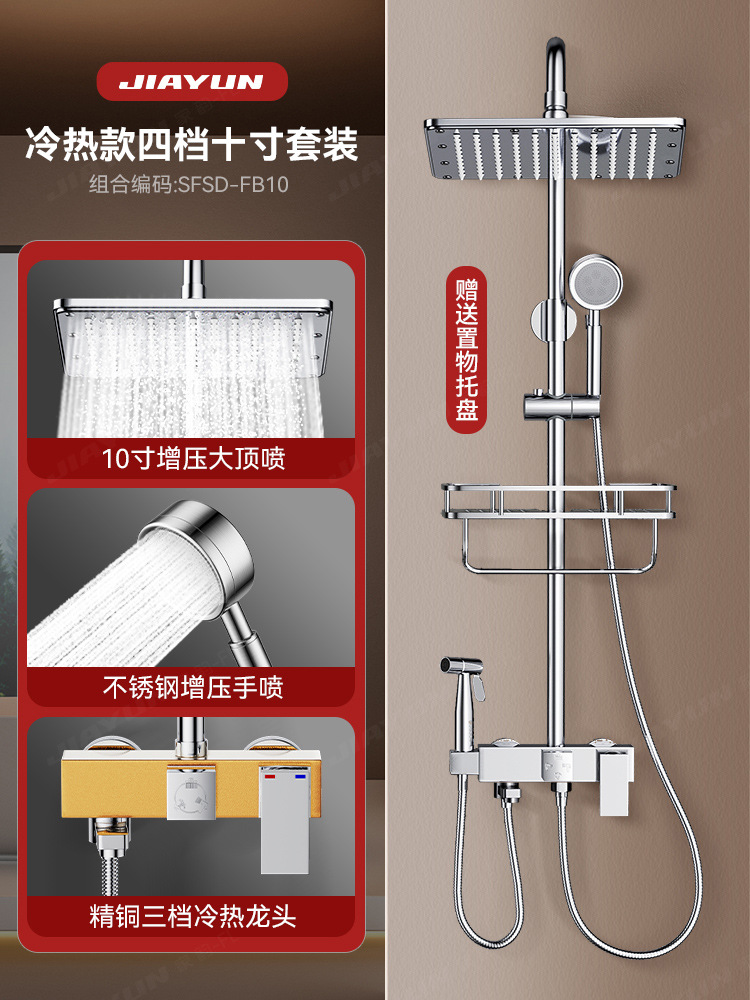 JIAYUN

冷热款四档十寸套装

组合编码:SFSD-FB10

10寸增压大顶喷

不锈钢增压手喷

精铜三档冷热龙头

赠送置物托盘