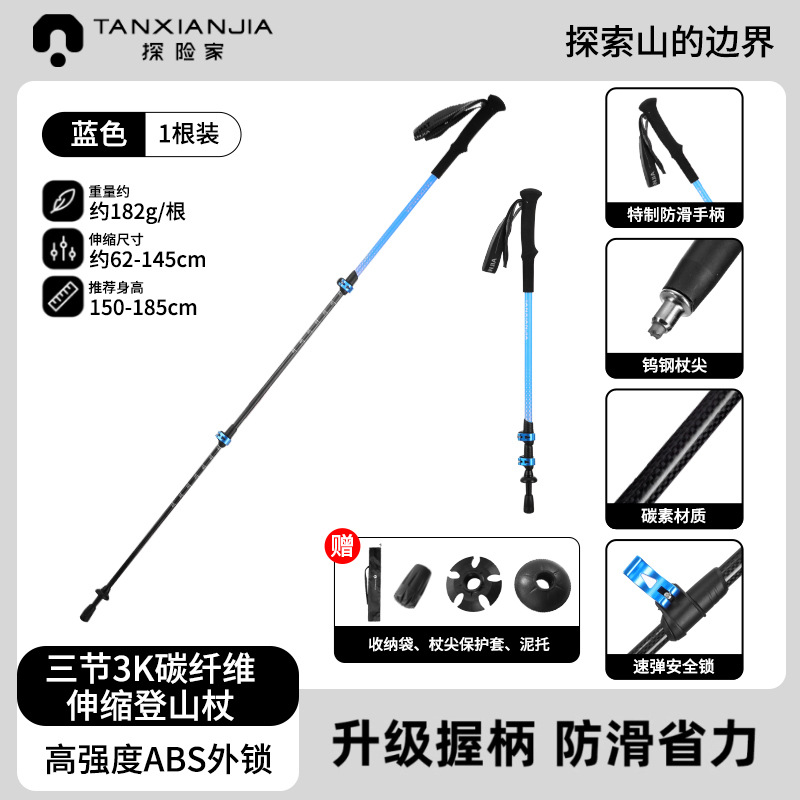 TANXIANJIA
探险家

探索山的边界

蓝色 1根装

重量约
约182g/根

伸缩尺寸
约62-145cm

推荐身高
150-185cm

特制防滑手柄

钨钢杖尖

碳素材质

速弹安全锁

赠

收纳袋、杖尖保护套、泥托

三节3K碳纤维
伸缩登山杖

高强度ABS外锁

升级握柄 防滑省力