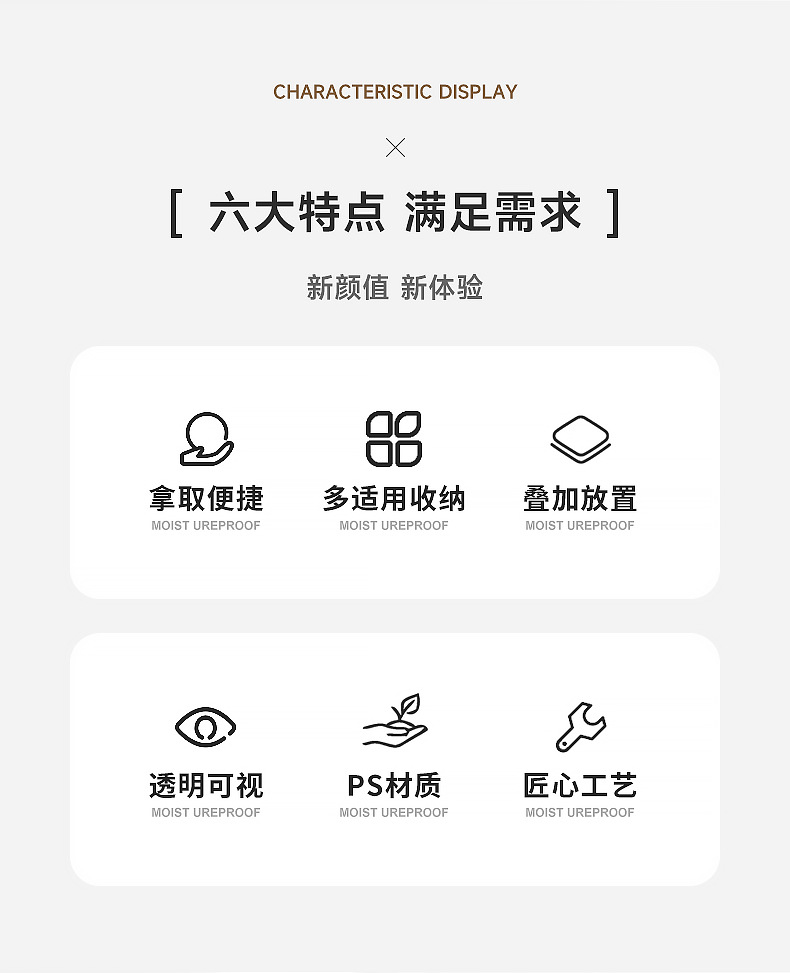 CHARACTERISTIC DISPLAY

×

[ 六大特点 满足需求 ]

新颜值 新体验

拿取便捷
MOIST UREPROOF

多适用收纳
MOIST UREPROOF

叠加放置
MOIST UREPROOF

透明可视
MOIST UREPROOF

PS材质
MOIST UREPROOF

匠心工艺
MOIST UREPROOF