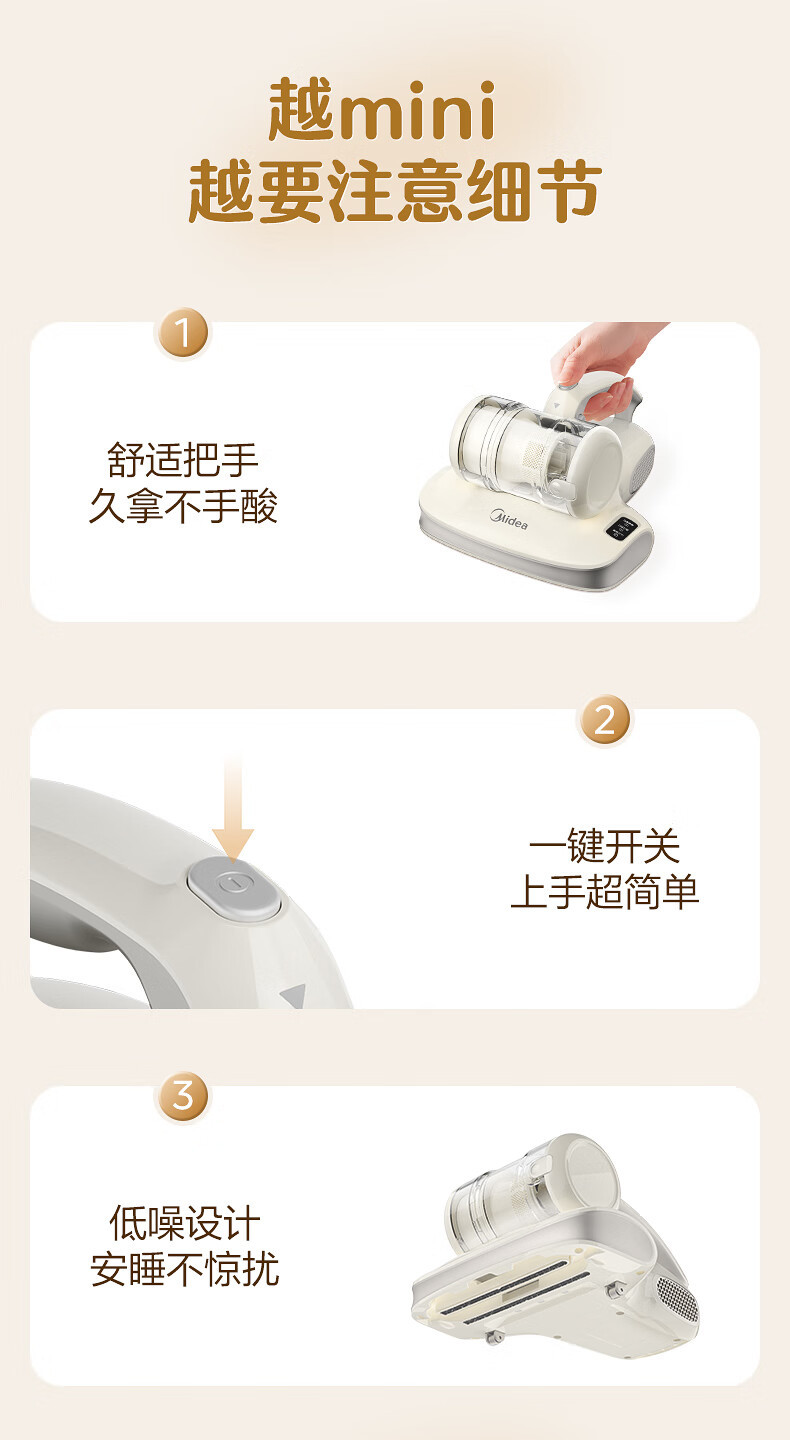 越mini
越要注意细节

1

舒适把手
久拿不手酸

Midea

2

一键开关
上手超简单

3

低噪设计
安睡不惊扰