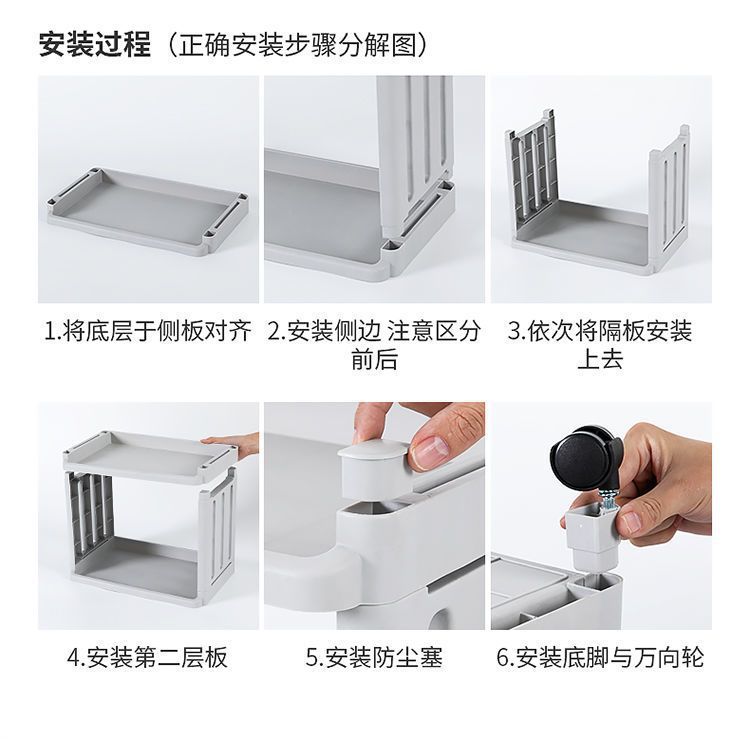 安装过程（正确安装步骤分解图）

1.将底层于侧板对齐

2.安装侧边 注意区分前后

3.依次将隔板安装上去

4.安装第二层板

5.安装防尘塞

6.安装底脚与万向轮