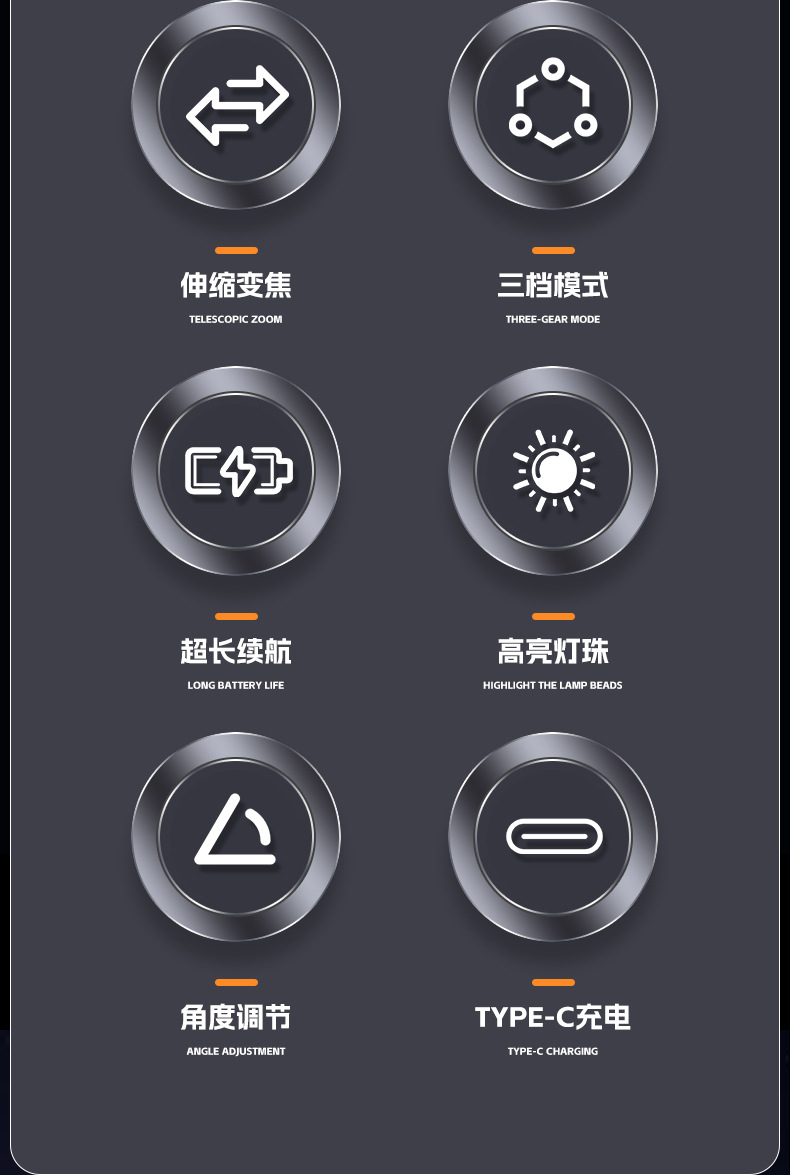 伸缩变焦
TELESCOPIC ZOOM

三档模式
THREE-GEAR MODE

超长续航
LONG BATTERY LIFE

高亮灯珠
HIGHLIGHT THE LAMP BEADS

角度调节
ANGLE ADJUSTMENT

TYPE-C充电
TYPE-C CHARGING