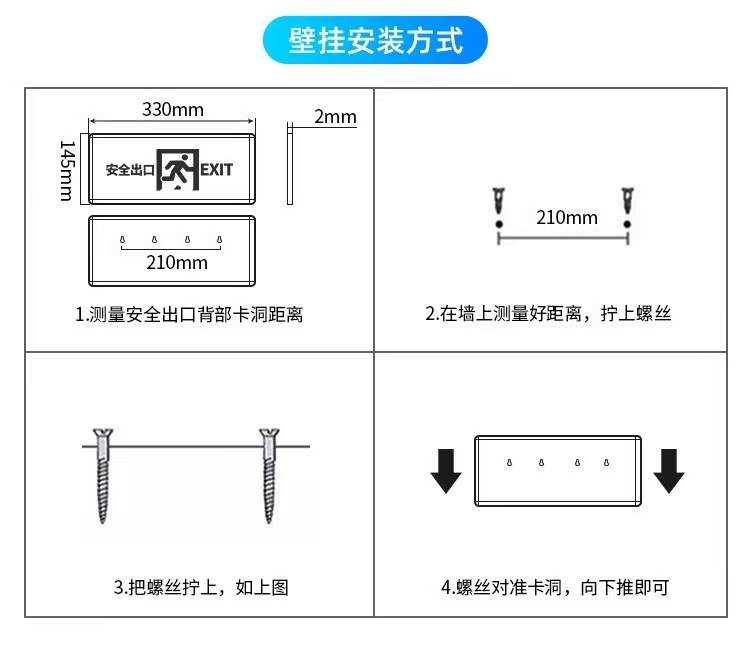 壁挂安装方式

330mm

2mm

145mm

安全出口 EXIT

210mm

1.测量安全出口背部卡洞距离

210mm

2.在墙上测量好距离，拧上螺丝

3.把螺丝拧上，如上图

4.螺丝对准卡洞，向下推即可