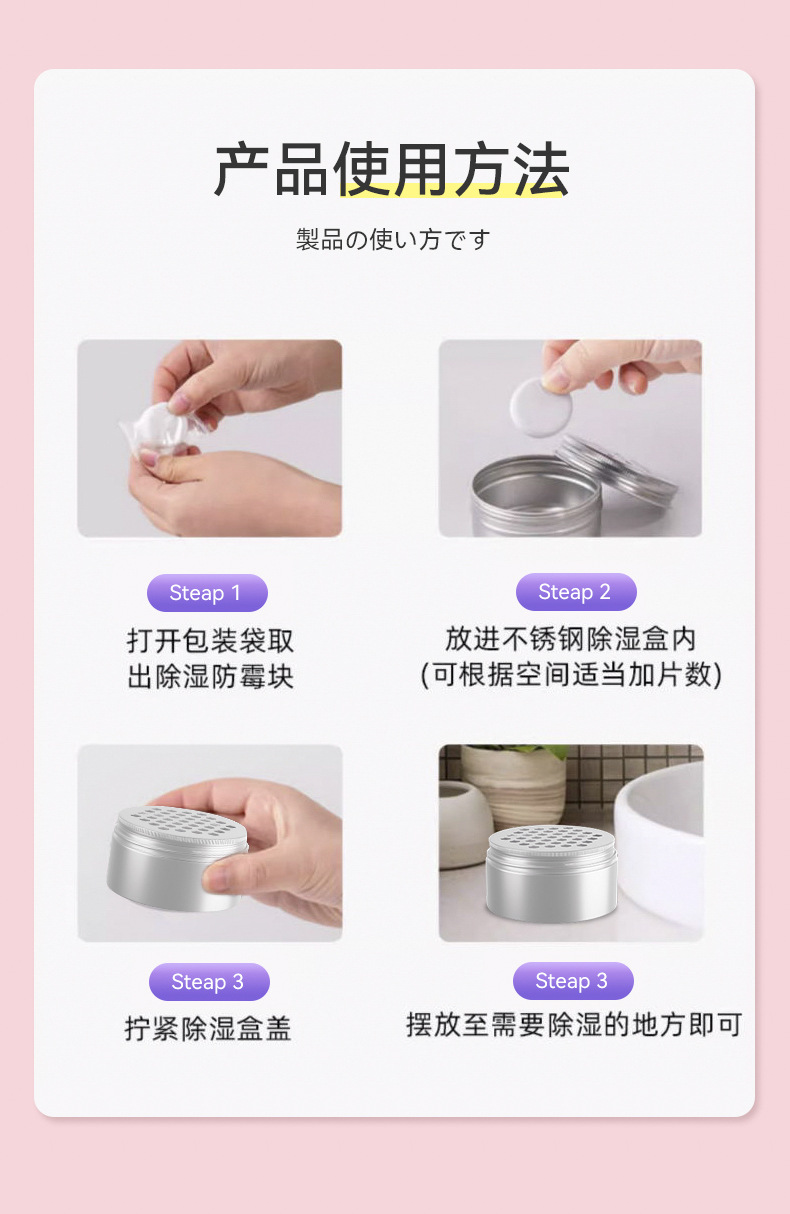 产品使用方法

製品の使い方です

Steap 1

打开包装袋取出除湿防霉块

Steap 2

放进不锈钢除湿盒内(可根据空间适当加片数)

Steap 3

拧紧除湿盒盖

Steap 3

摆放至需要除湿的地方即可