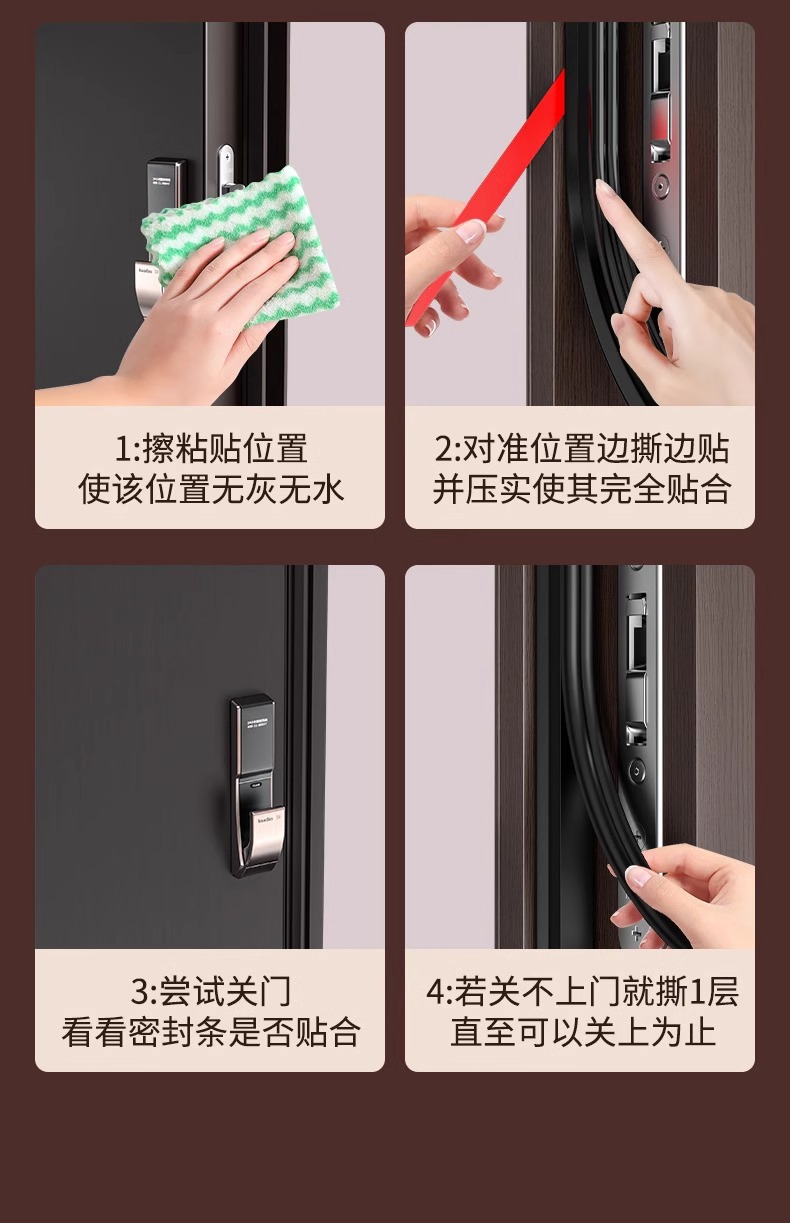 1:擦粘贴位置
使该位置无灰无水

2:对准位置边撕边贴
并压实使其完全贴合

3:尝试关门
看看密封条是否贴合

4:若关不上门就撕1层
直至可以关上为止