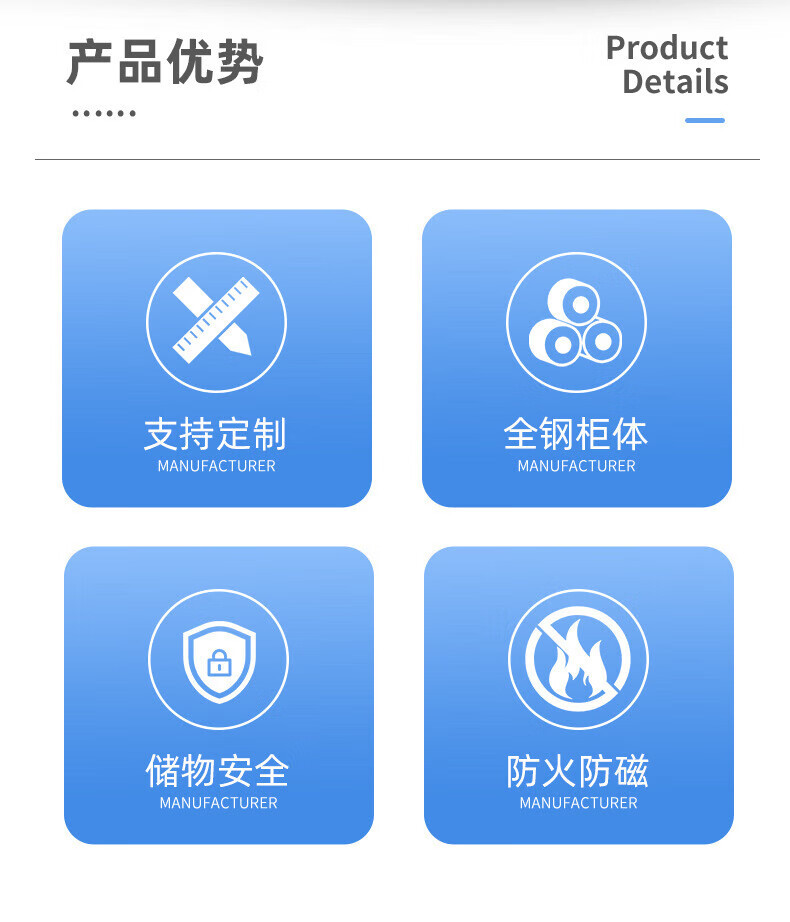 产品优势

Product
Details

支持定制
MANUFACTURER

全钢柜体
MANUFACTURER

储物安全
MANUFACTURER

防火防磁
MANUFACTURER