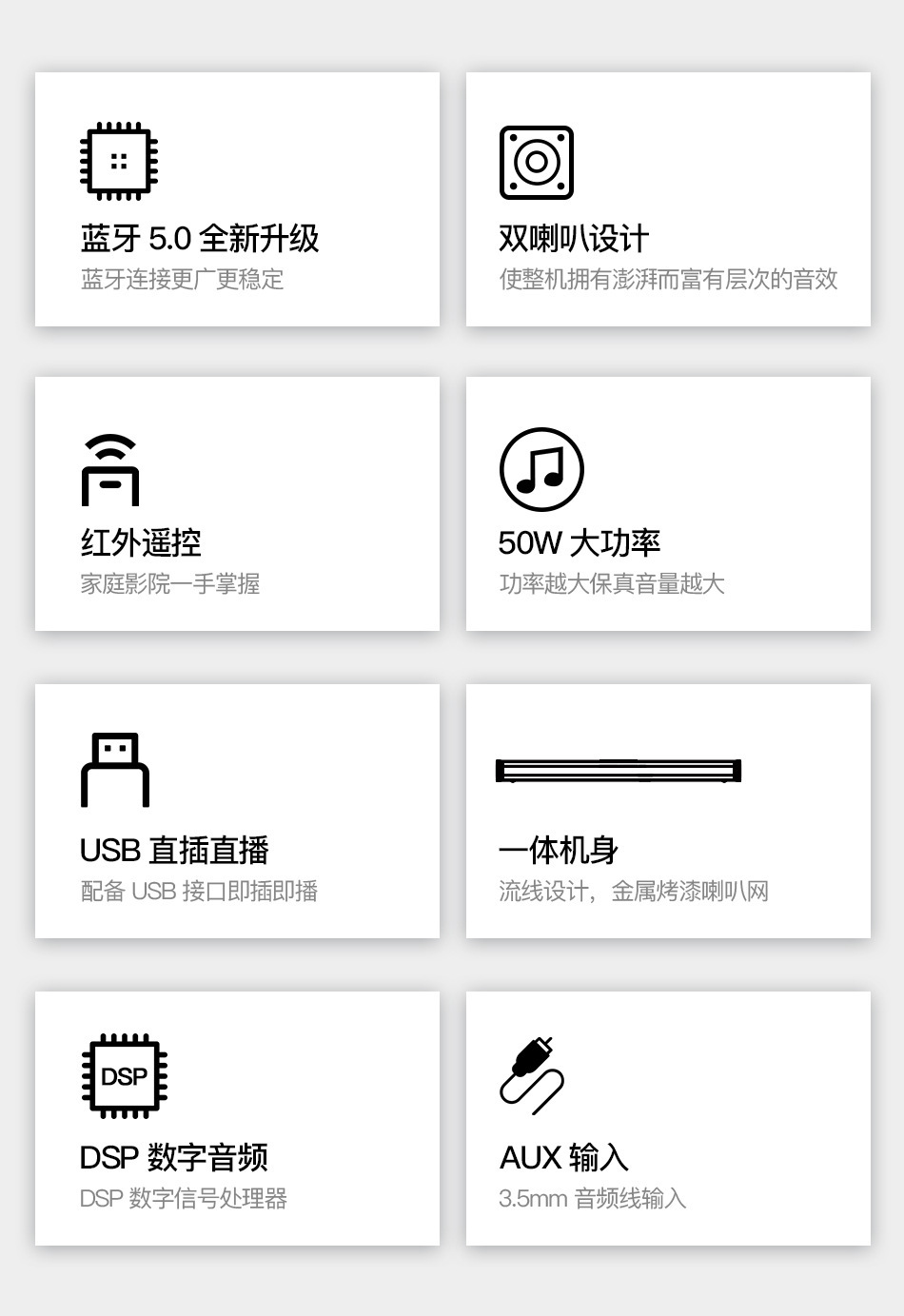 蓝牙5.0全新升级
蓝牙连接更广更稳定

双喇叭设计
使整机拥有澎湃而富有层次的音效

红外遥控
家庭影院一手掌握

50W大功率
功率越大保真音量越大

USB直插直播
配备USB接口即插即播

一体机身
流线设计，金属烤漆喇叭网

DSP
DSP数字音频
DSP数字信号处理器

AUX输入
3.5mm音频线输入