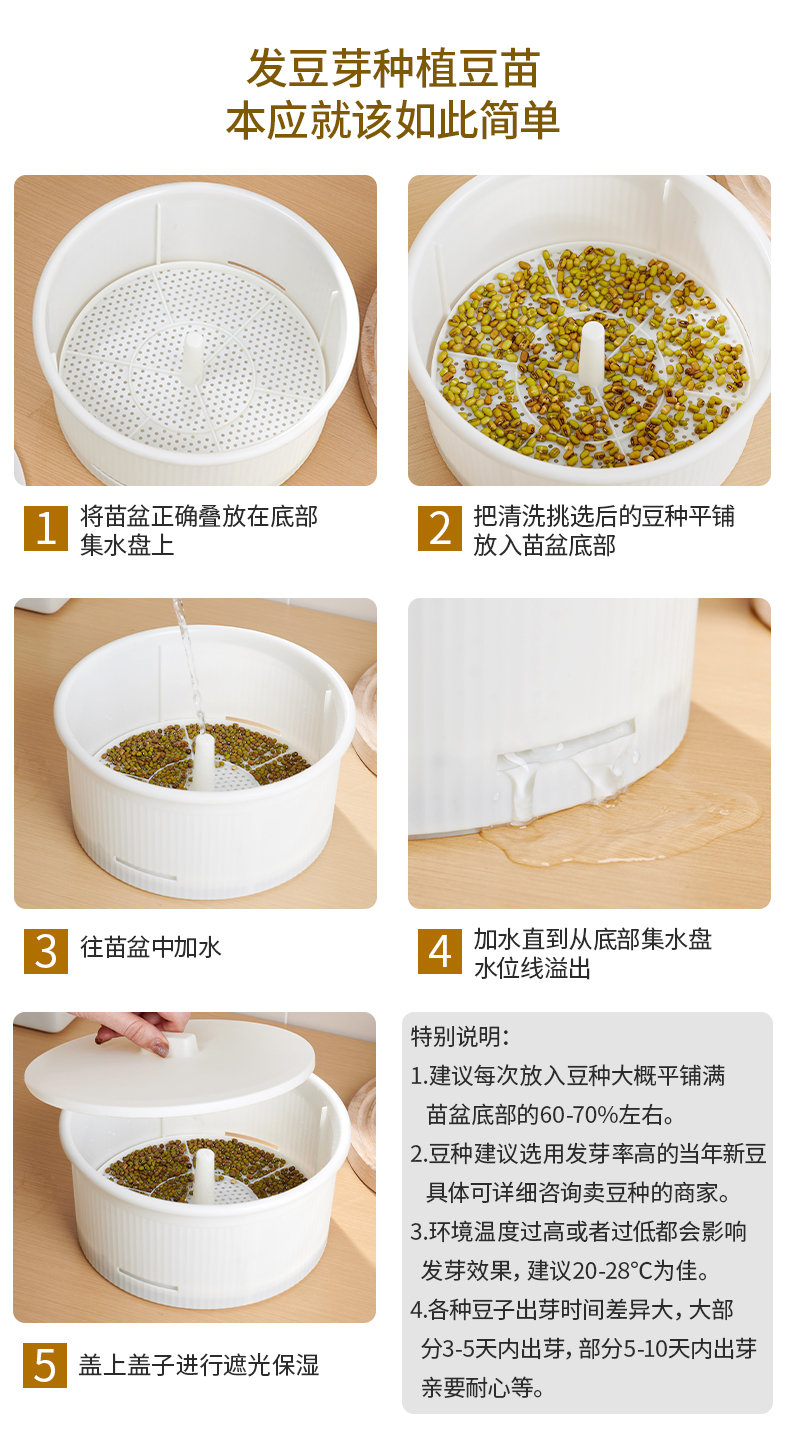 发豆芽种植豆苗
本应就该如此简单

1 将苗盆正确叠放在底部集水盘上

2 把清洗挑选后的豆种平铺放入苗盆底部

3 往苗盆中加水

4 加水直到从底部集水盘水位线溢出

5 盖上盖子进行遮光保湿

特别说明：
1.建议每次放入豆种大概平铺满苗盆底部的60-70%左右。
2.豆种建议选用发芽率高的当年新豆具体可详细咨询卖豆种的商家。
3.环境温度过高或者过低都会影响发芽效果，建议20-28°C为佳。
4.各种豆子出芽时间差异大，大部分3-5天内出芽，部分5-10天内出芽亲要耐心等。