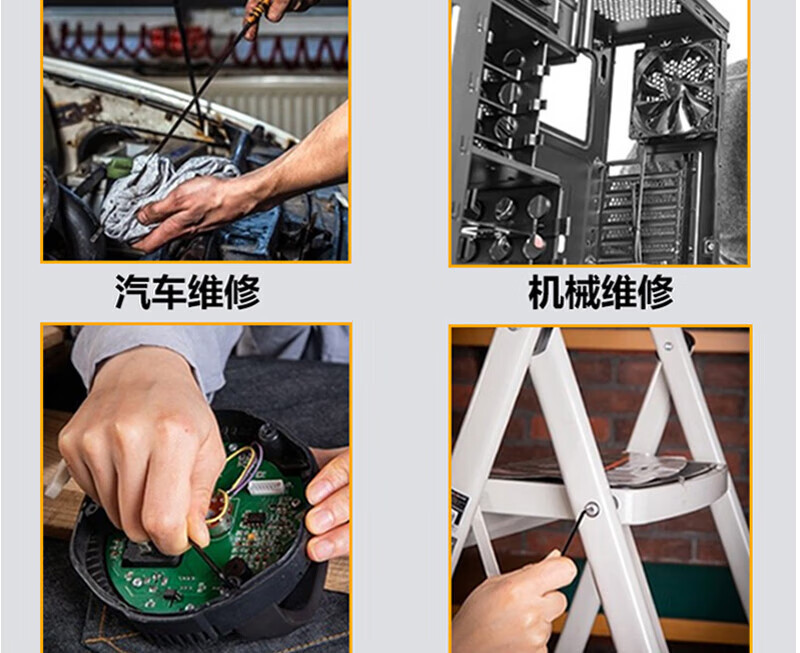 汽车维修

机械维修