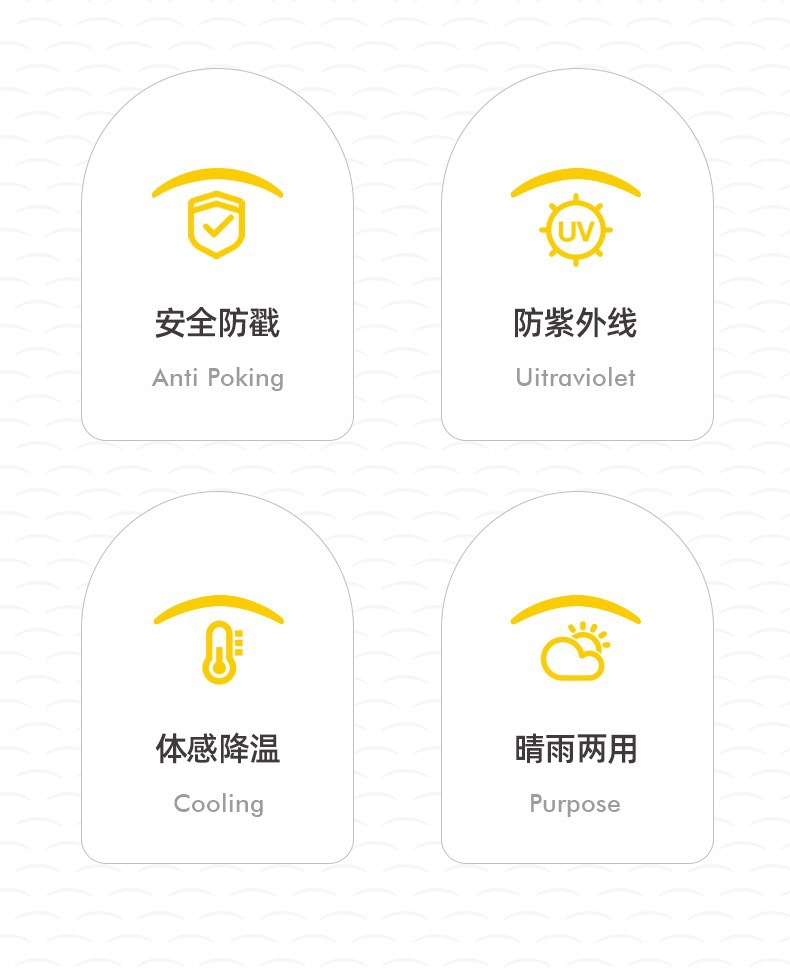 安全防戳

Anti Poking

UV

防紫外线

Uitraviolet

体感降温

Cooling

晴雨两用

Purpose