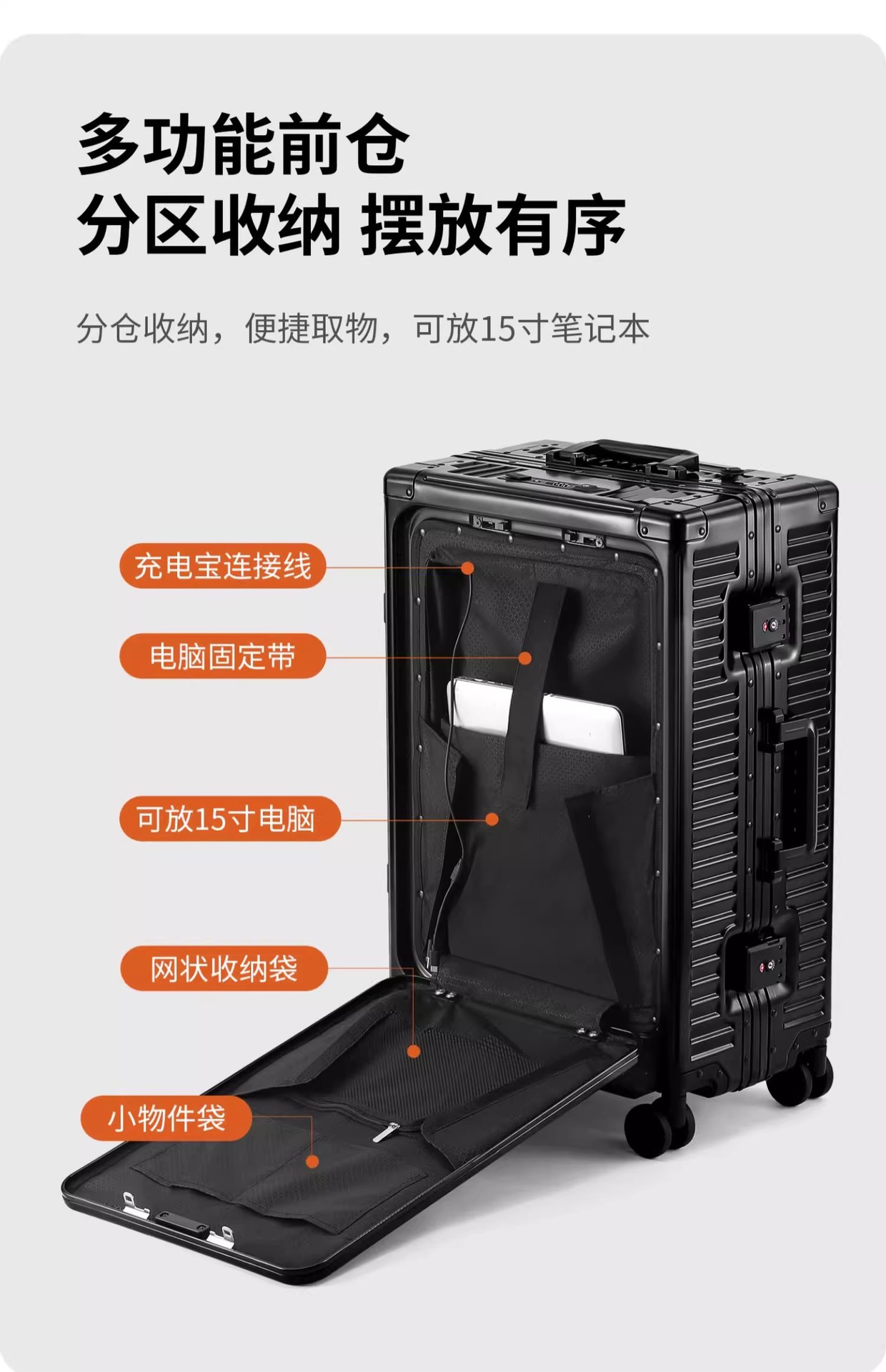 多功能前仓
分区收纳 摆放有序

分仓收纳，便捷取物，可放15寸笔记本

充电宝连接线

电脑固定带

可放15寸电脑

网状收纳袋

小物件袋