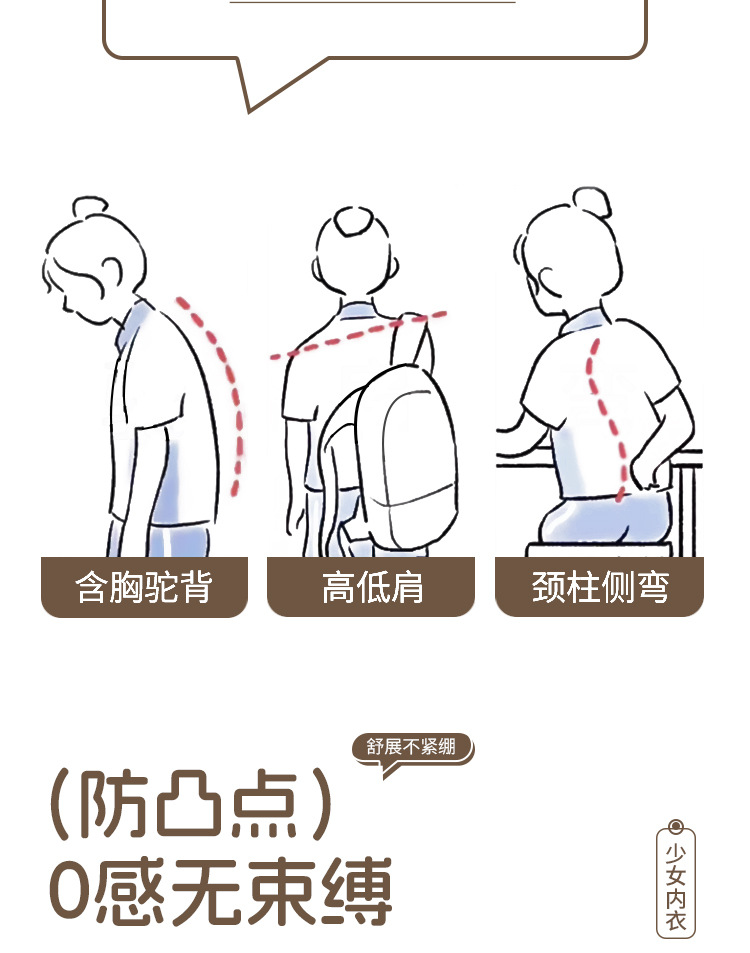 含胸驼背

高低肩

颈柱侧弯

舒展不紧绷

(防凸点)
0感无束缚

少女内衣