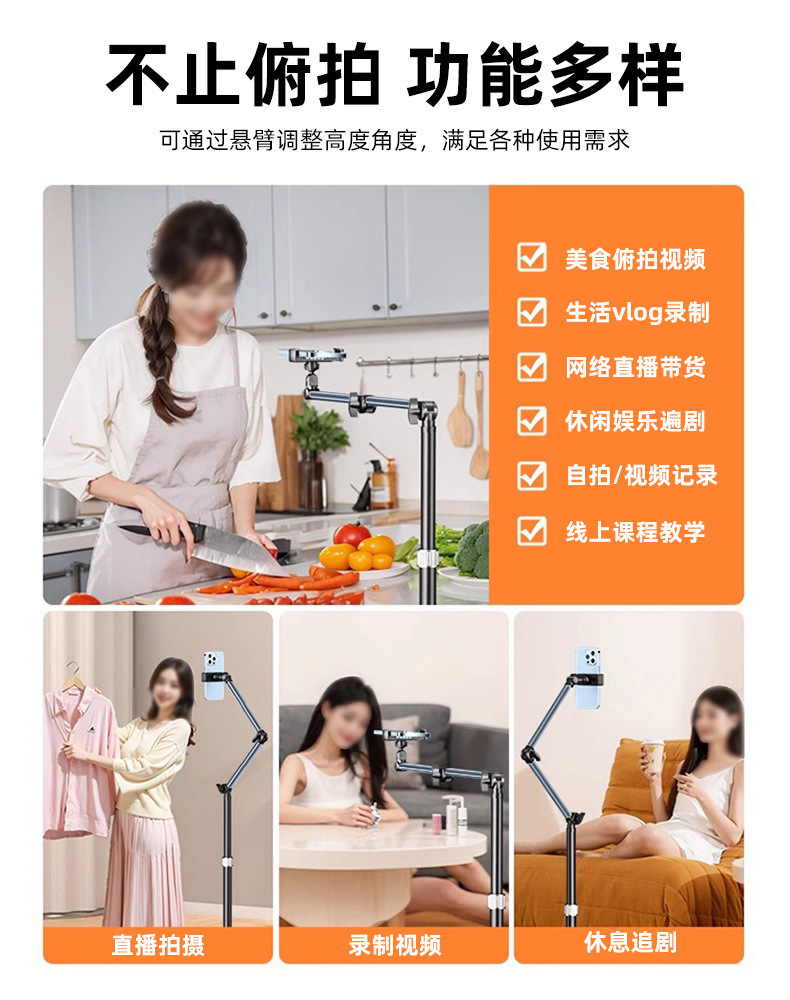 不止俯拍 功能多样

可通过悬臂调整高度角度，满足各种使用需求

美食俯拍视频
生活vlog录制
网络直播带货
休闲娱乐遍剧
自拍/视频记录
线上课程教学

直播拍摄

录制视频

休息追剧