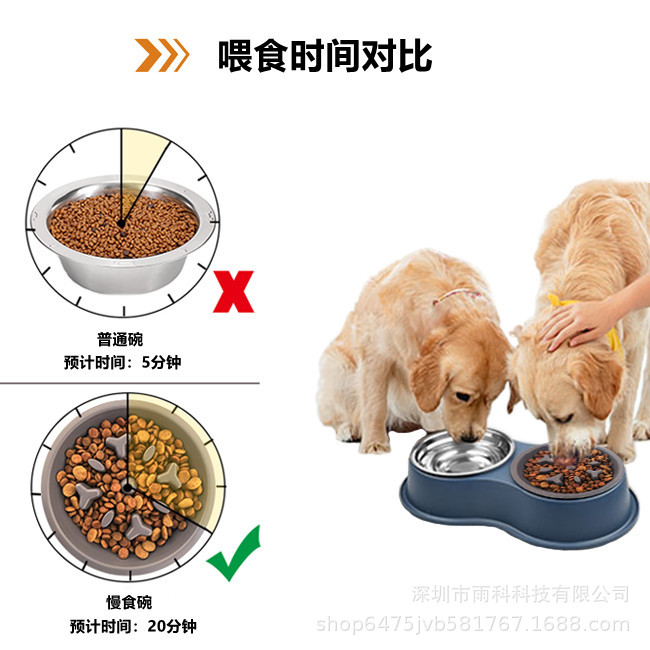 喂食时间对比

普通碗
预计时间：5分钟

慢食碗
预计时间：20分钟

深圳市雨科科技有限公司
shop6475jvb581767.1688.com