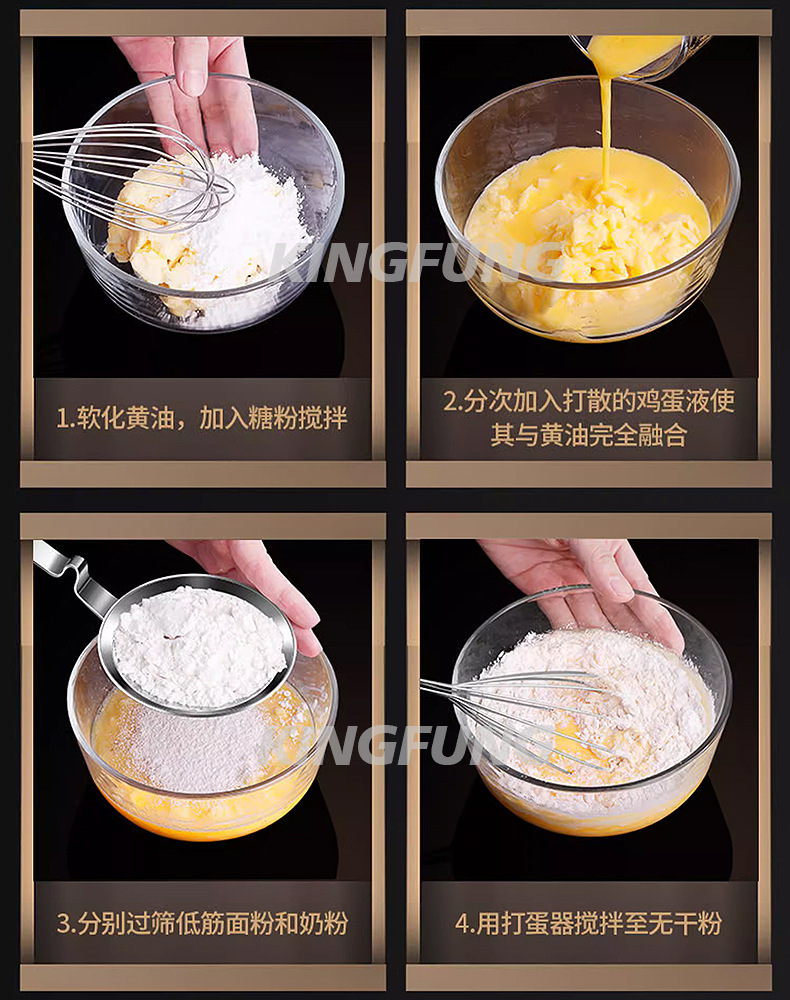 KINGFUNG

1.软化黄油，加入糖粉搅拌

2.分次加入打散的鸡蛋液使其与黄油完全融合

KINGFUNG

3.分别过筛低筋面粉和奶粉

4.用打蛋器搅拌至无干粉