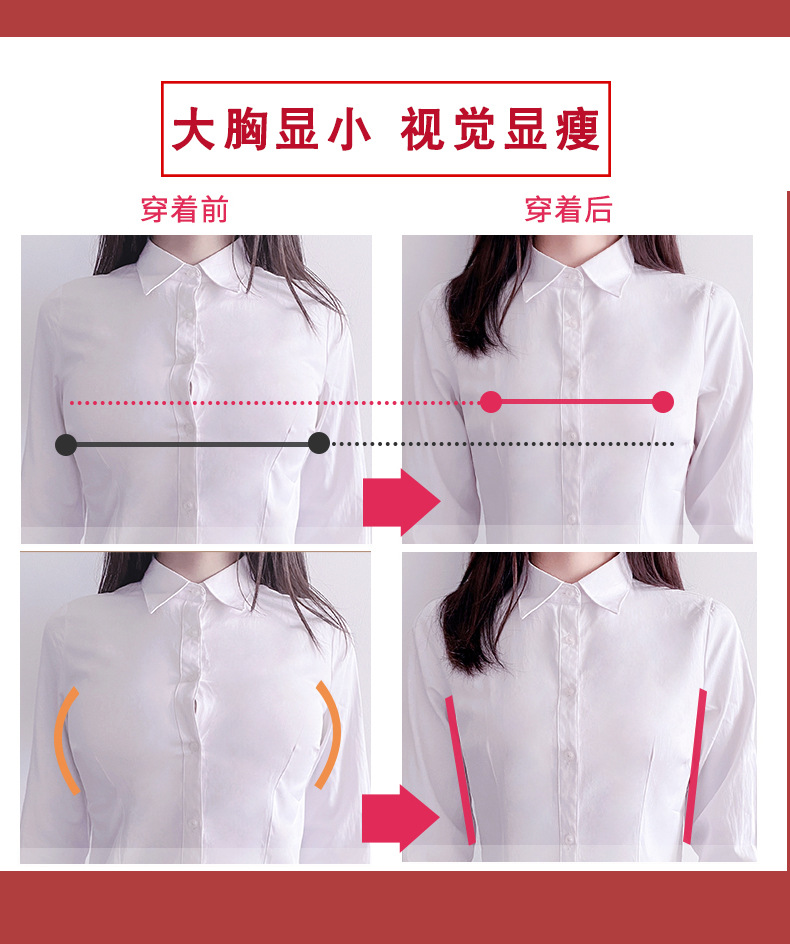 大胸显小 视觉显瘦

穿着前

穿着后