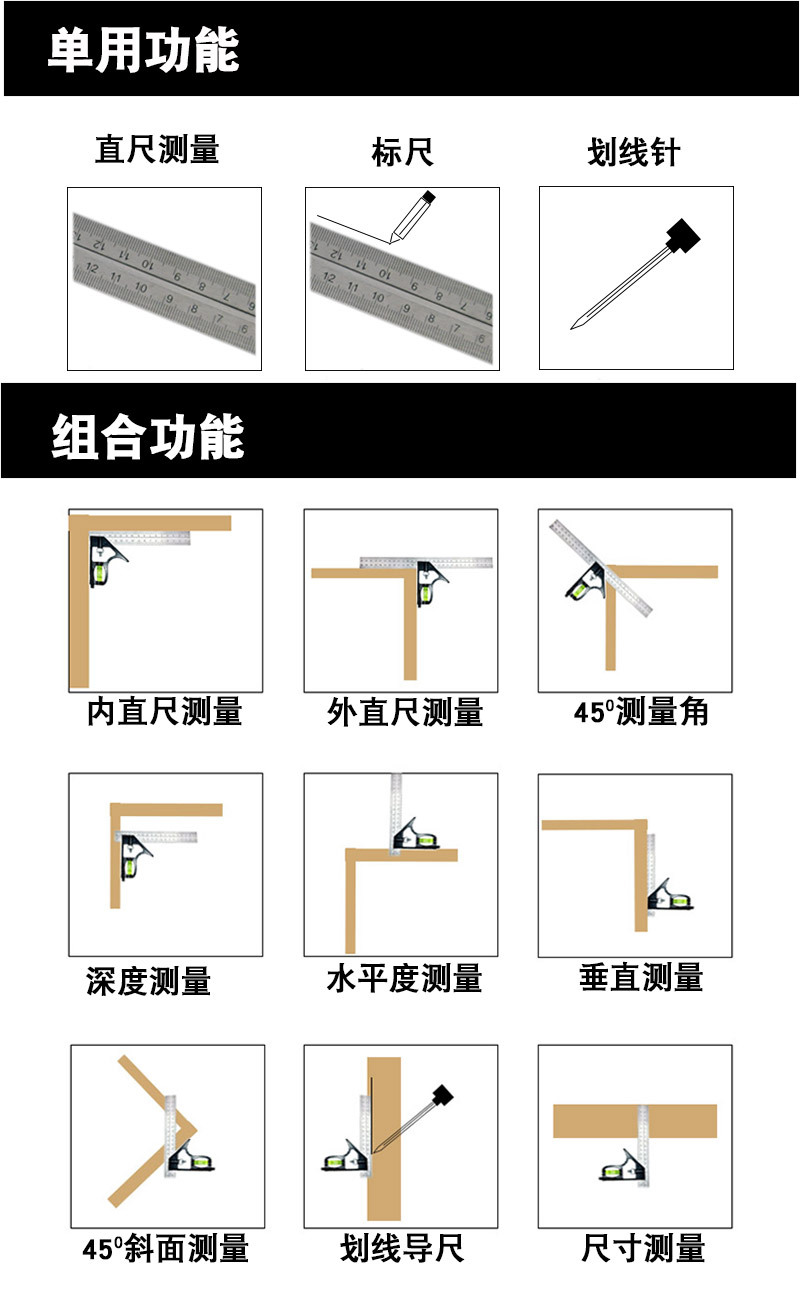 单用功能

直尺测量

标尺

划线针

组合功能

内直尺测量

外直尺测量

$45^0$测量角

深度测量

水平度测量

垂直测量

$45^0$斜面测量

划线导尺

尺寸测量