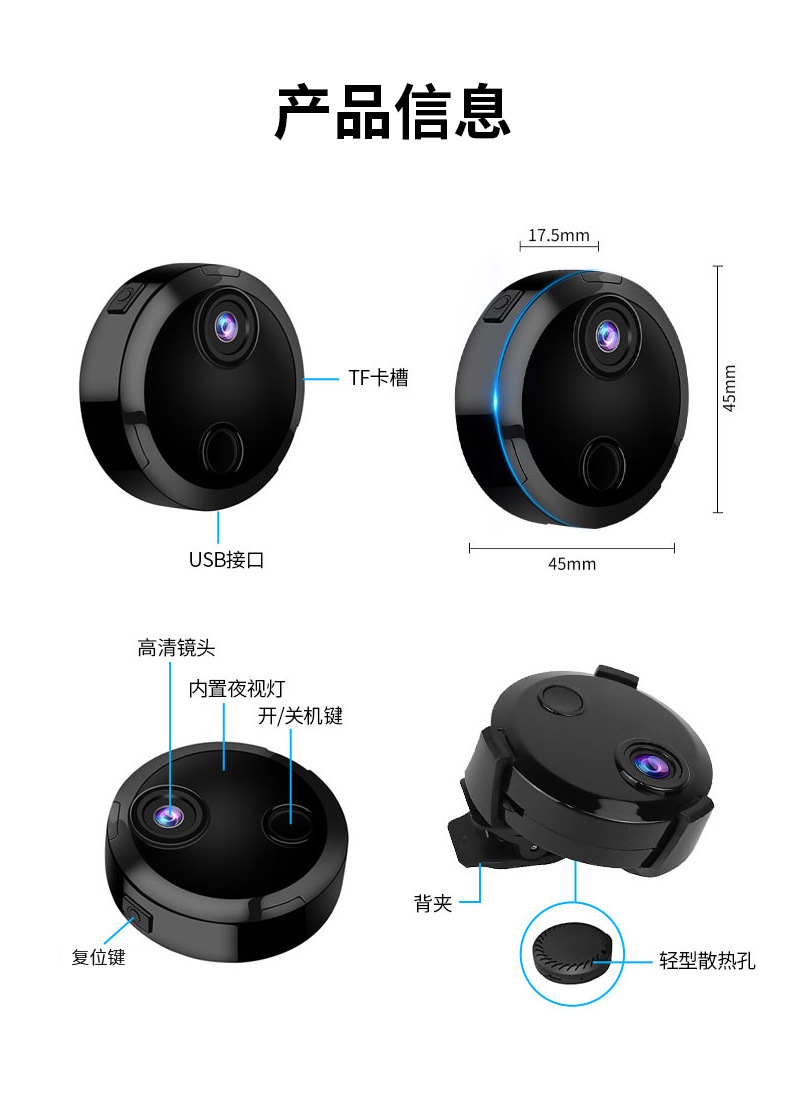 产品信息

TF卡槽

USB接口

17.5mm

45mm

45mm

高清镜头

内置夜视灯

开/关机键

复位键

背夹

轻型散热孔