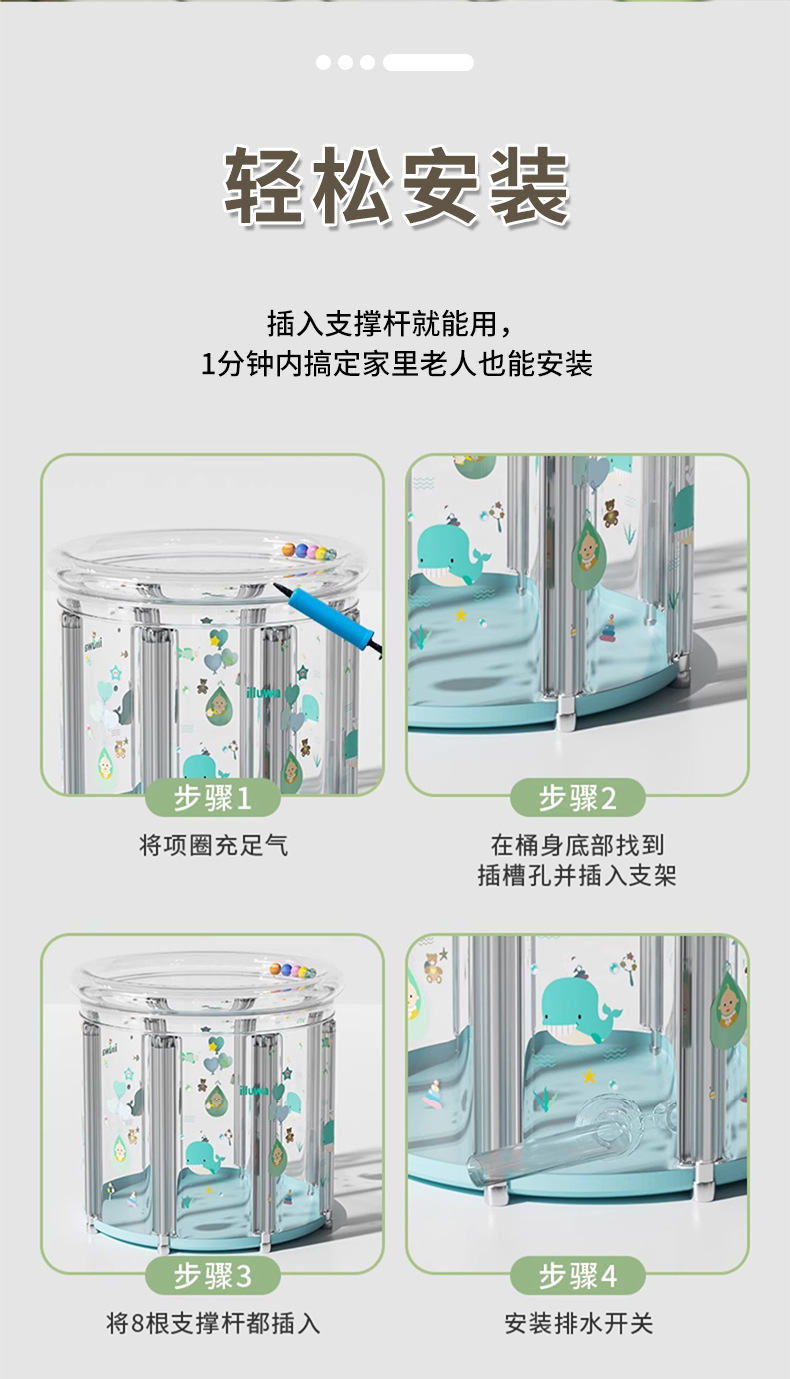 轻松安装

插入支撑杆就能用，
1分钟内搞定家里老人也能安装

步骤1
将项圈充足气

步骤2
在桶身底部找到插槽孔并插入支架

步骤3
将8根支撑杆都插入

步骤4
安装排水开关