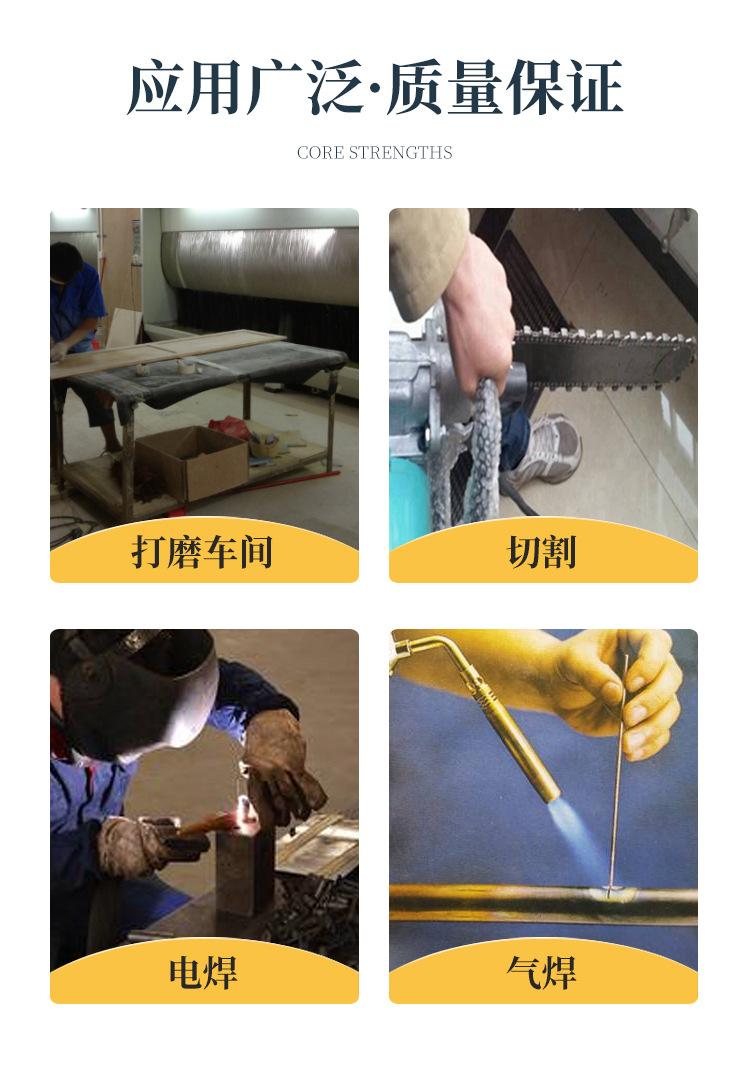 应用广泛·质量保证

CORE STRENGTHS

打磨车间

切割

电焊

气焊