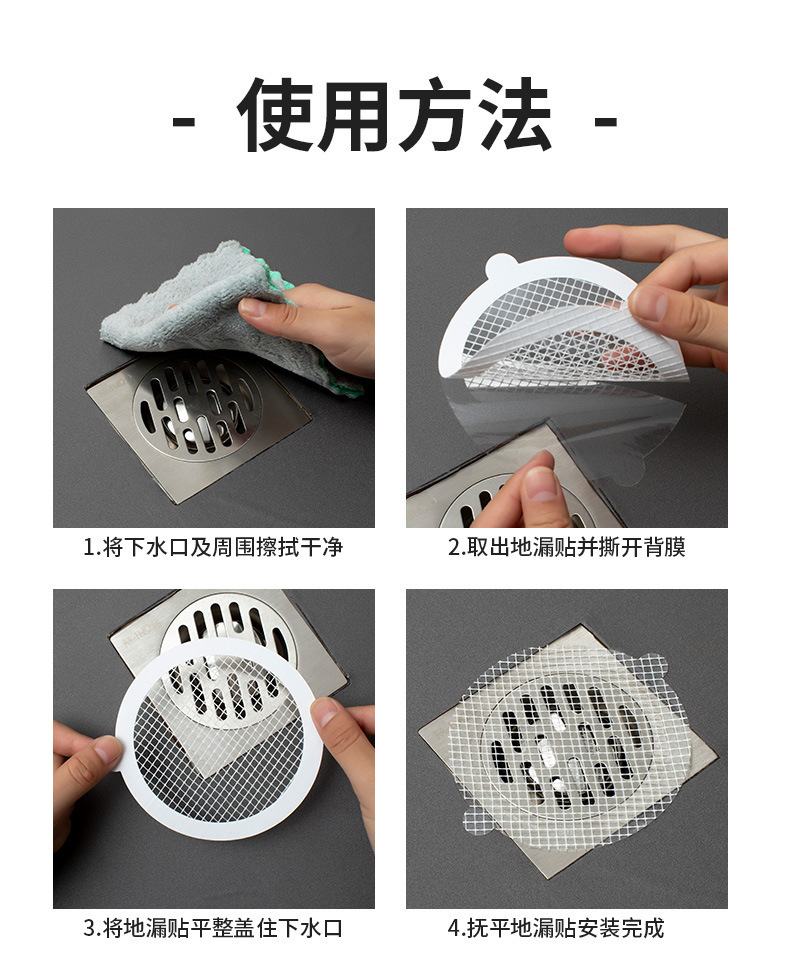 - 使用方法 -

1.将下水口及周围擦拭干净

2.取出地漏贴并撕开背膜

3.将地漏贴平整盖住下水口

4.抚平地漏贴安装完成