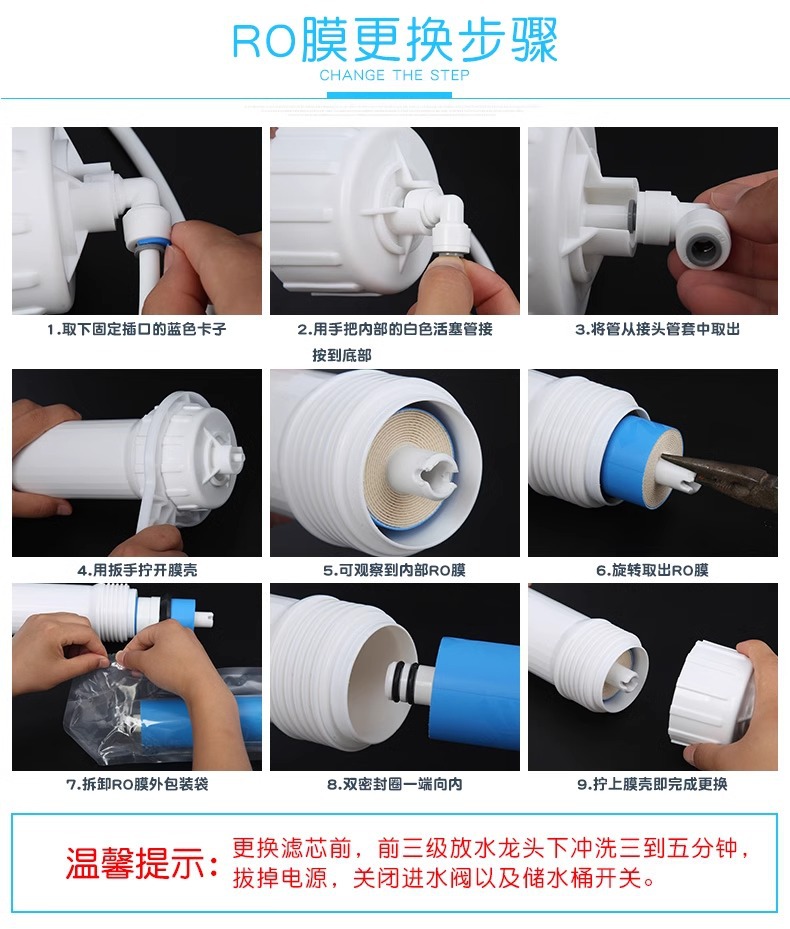 RO膜更换步骤
CHANGE THE STEP

1.取下固定插口的蓝色卡子

2.用手把内部的白色活塞管接按到底部

3.将管从接头管套中取出

4.用扳手拧开膜壳

5.可观察到内部RO膜

6.旋转取出RO膜

7.拆卸RO膜外包装袋

8.双密封圈一端向内

9.拧上膜壳即完成更换

温馨提示：更换滤芯前，前三级放水龙头下冲洗三到五分钟，拔掉电源，关闭进水阀以及储水桶开关。