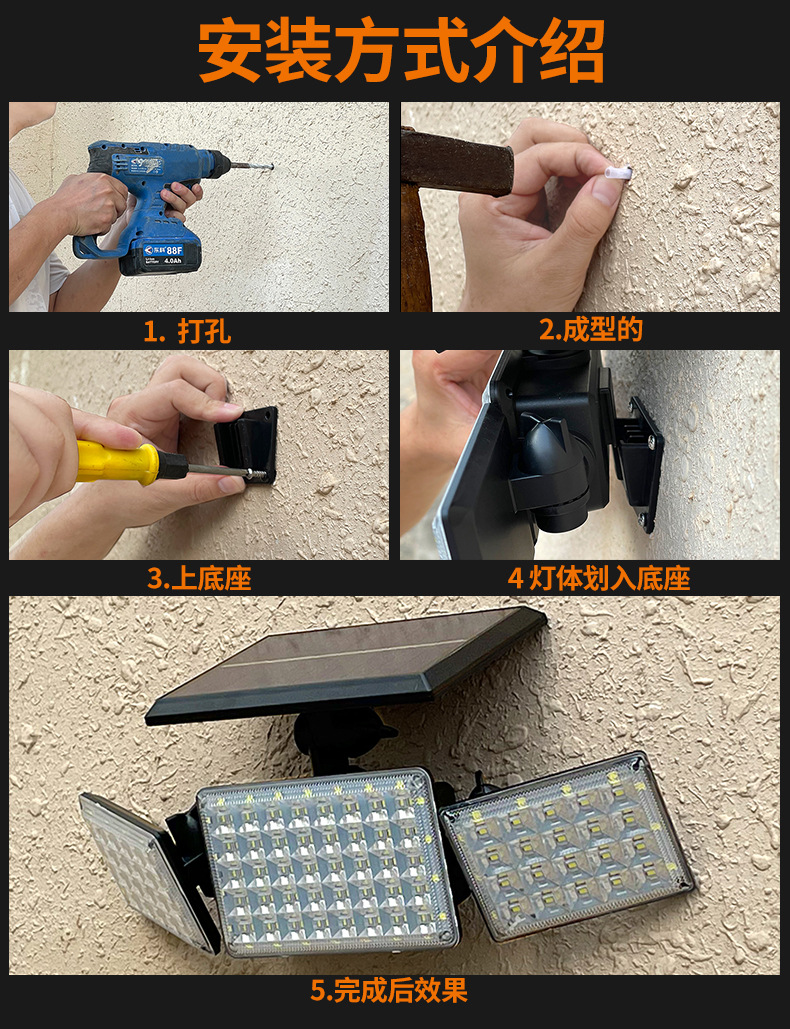 安装方式介绍

88F
4.0Ah

1. 打孔

2.成型的

3.上底座

4 灯体划入底座

5.完成后效果