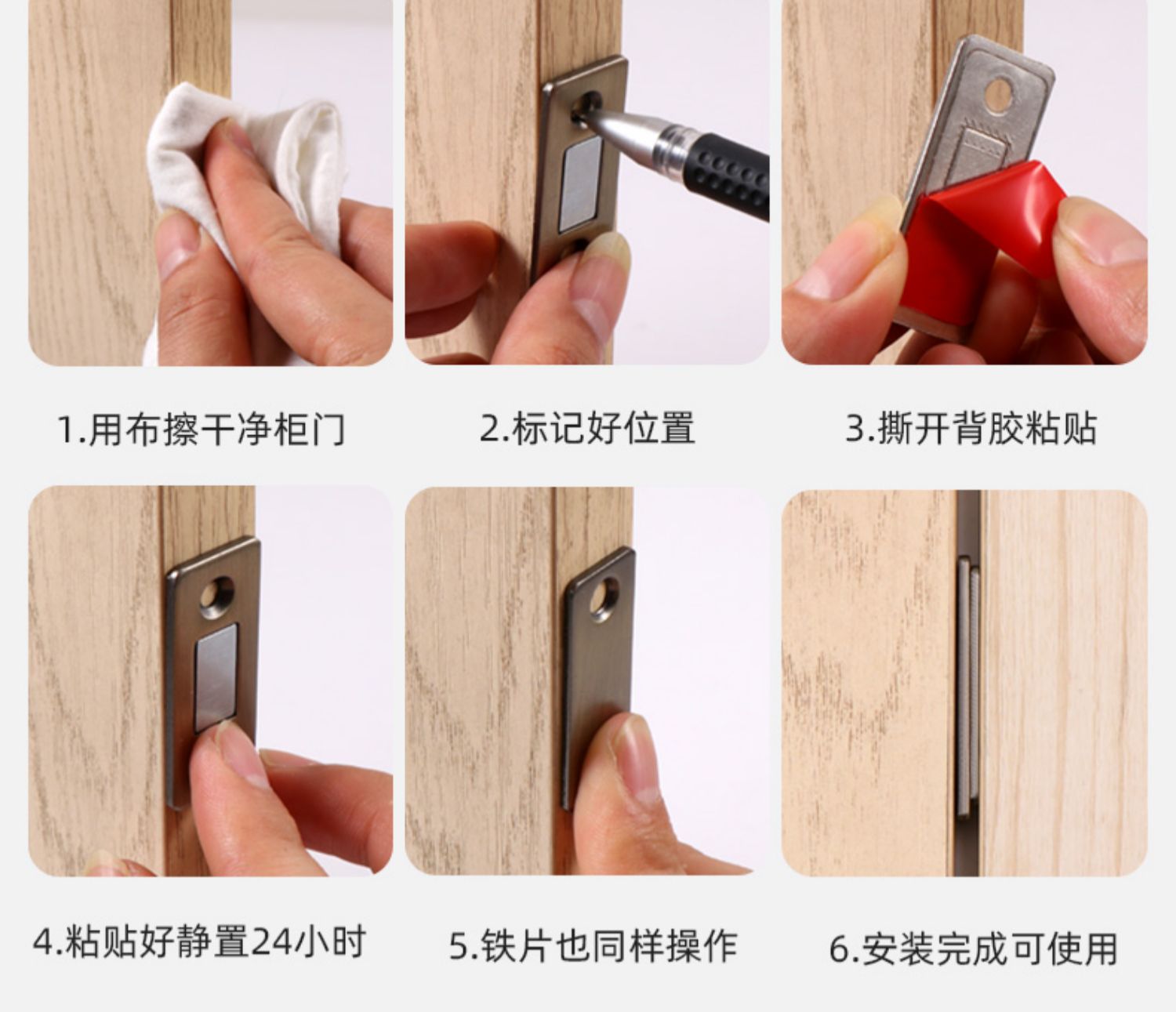 1.用布擦干净柜门

2.标记好位置

3.撕开背胶粘贴

4.粘贴好静置24小时

5.铁片也同样操作

6.安装完成可使用