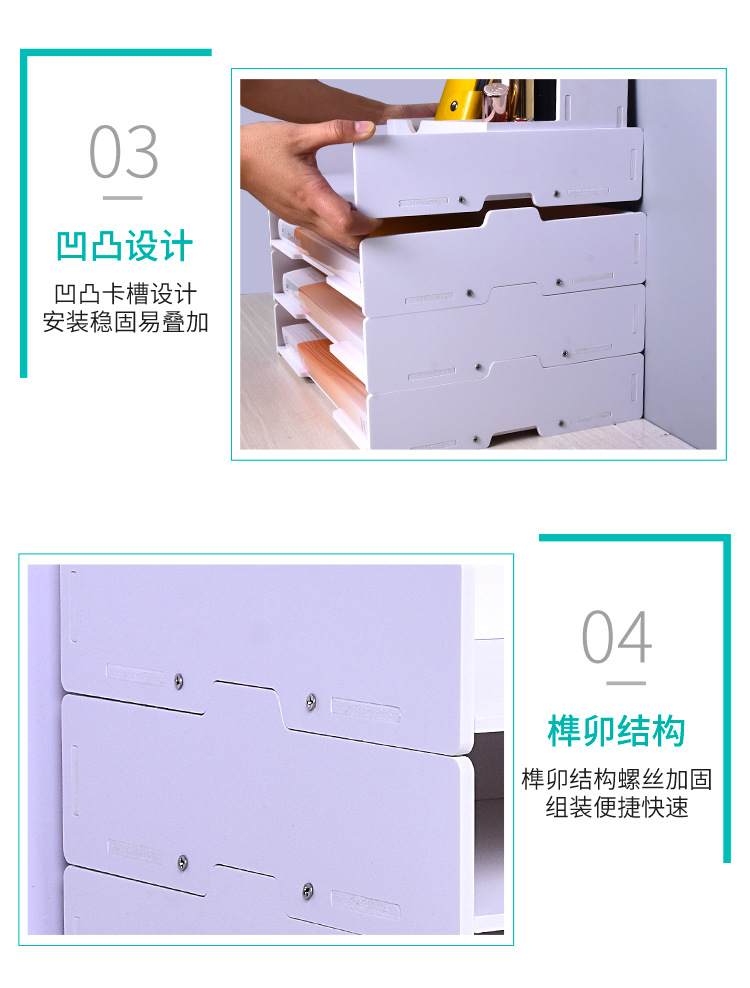 03

凹凸设计

凹凸卡槽设计
安装稳固易叠加

04

榫卯结构

榫卯结构螺丝加固
组装便捷快速