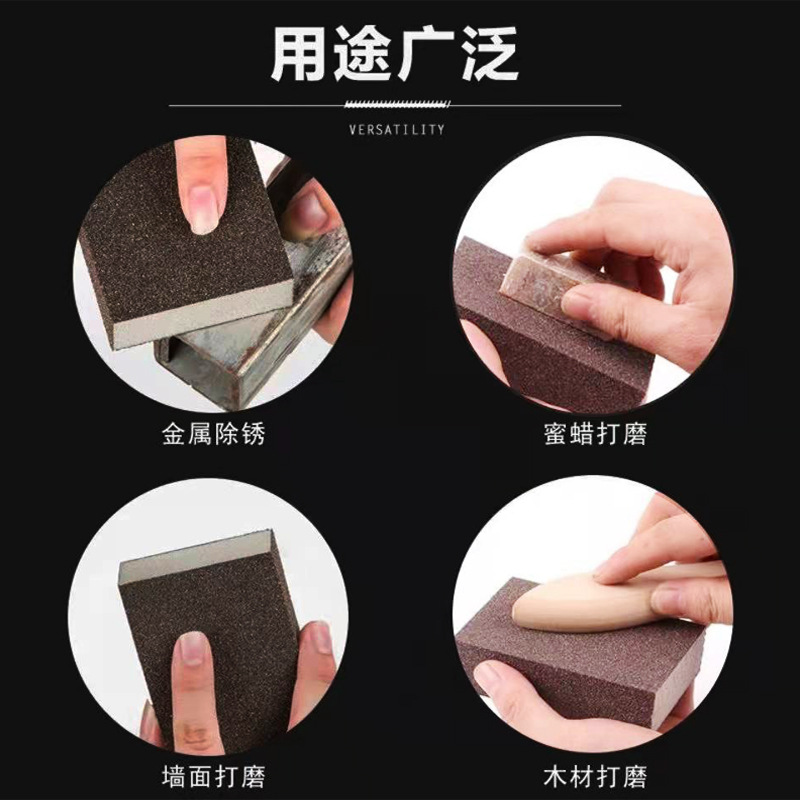 用途广泛

VERSATILITY

金属除锈

蜜蜡打磨

墙面打磨

木材打磨